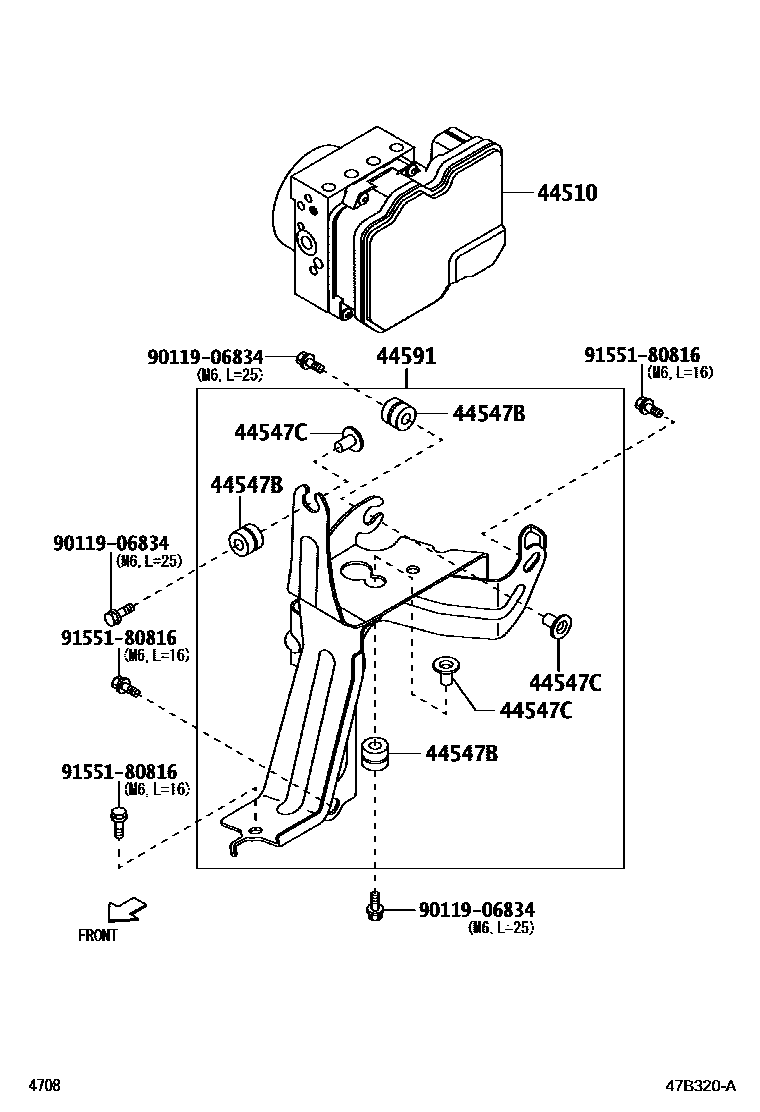 44510

90119-06834
(M6, L=25)

44591

91551-80816
(M6, L=16)

44547B

44547C

44547B

90119-06834
(M6, L=25)

91551-80816
(M6, L=16)

44547C

44547C

44547B

91551-80816
(M6, L=16)

90119-06834
(M6, L=25)

FRONT

4708

47B320-A