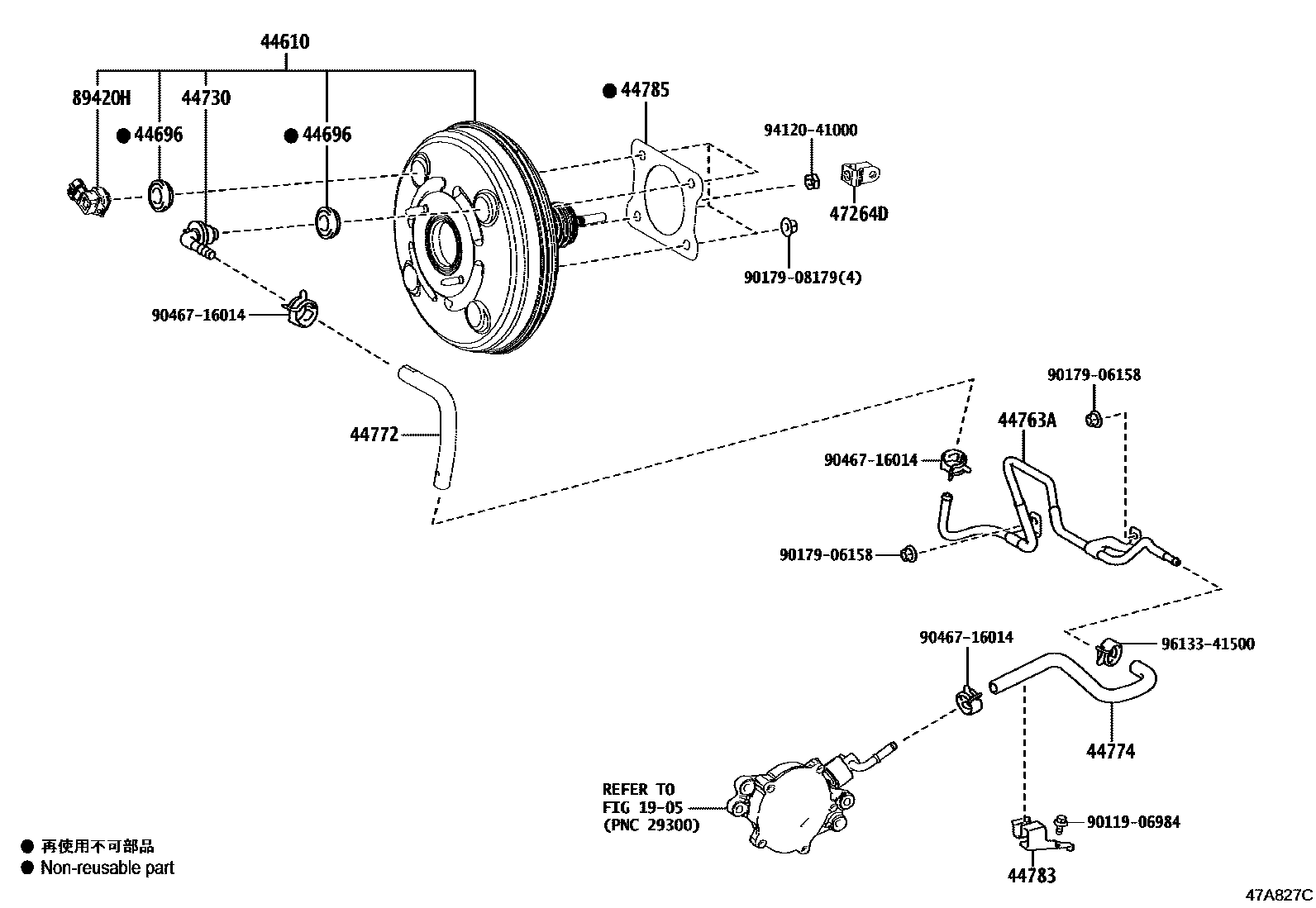 44610
89420H
44730
● 44696
● 44696
● 44785
94120-41000
47264D
90179-08179(4)
90467-16014
44772
90179-06158
44763A
90467-16014
90179-06158
90467-16014
96133-41500
44774
REFER TO FIG 19-05 (PNC 29300)
90119-06984
44783
● 再使用不可部品
● Non-reusable part
47A827C