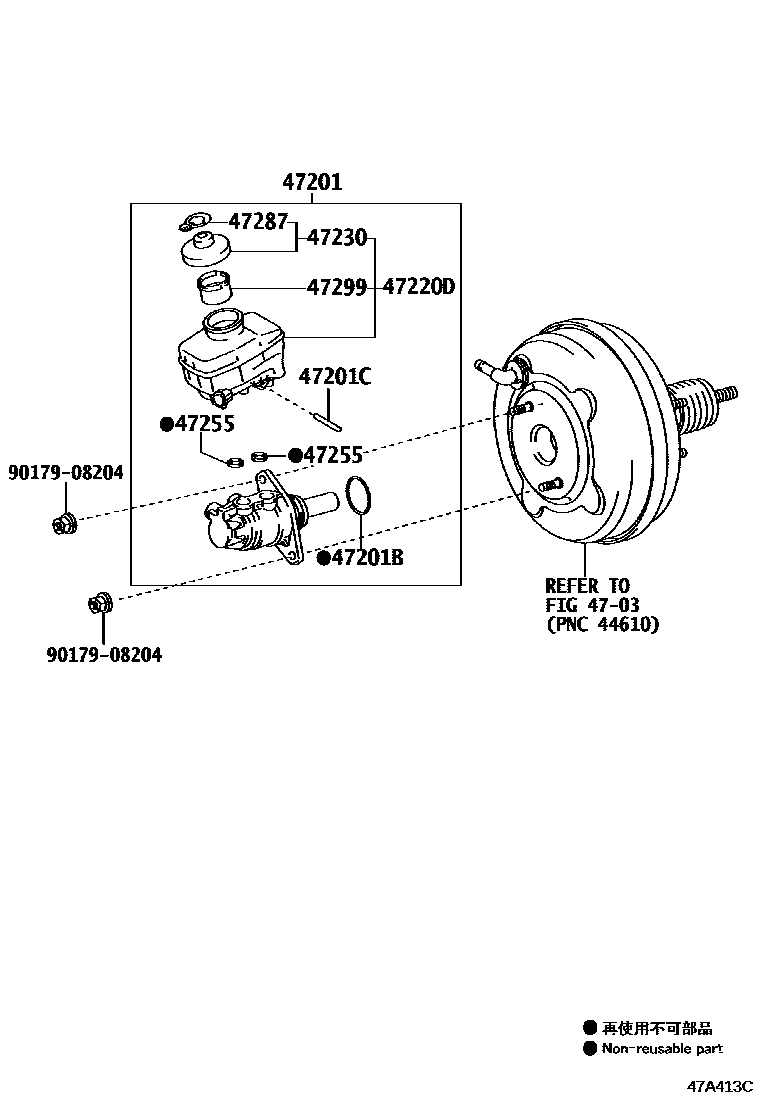 47201

47287

47230

47299

47220D

47201C

●47255

●47255

90179-08204

●47201B

90179-08204

REFER TO
FIG 47-03
(PNC 44610)

● 再使用不可部品
● Non-reusable part

47A413C