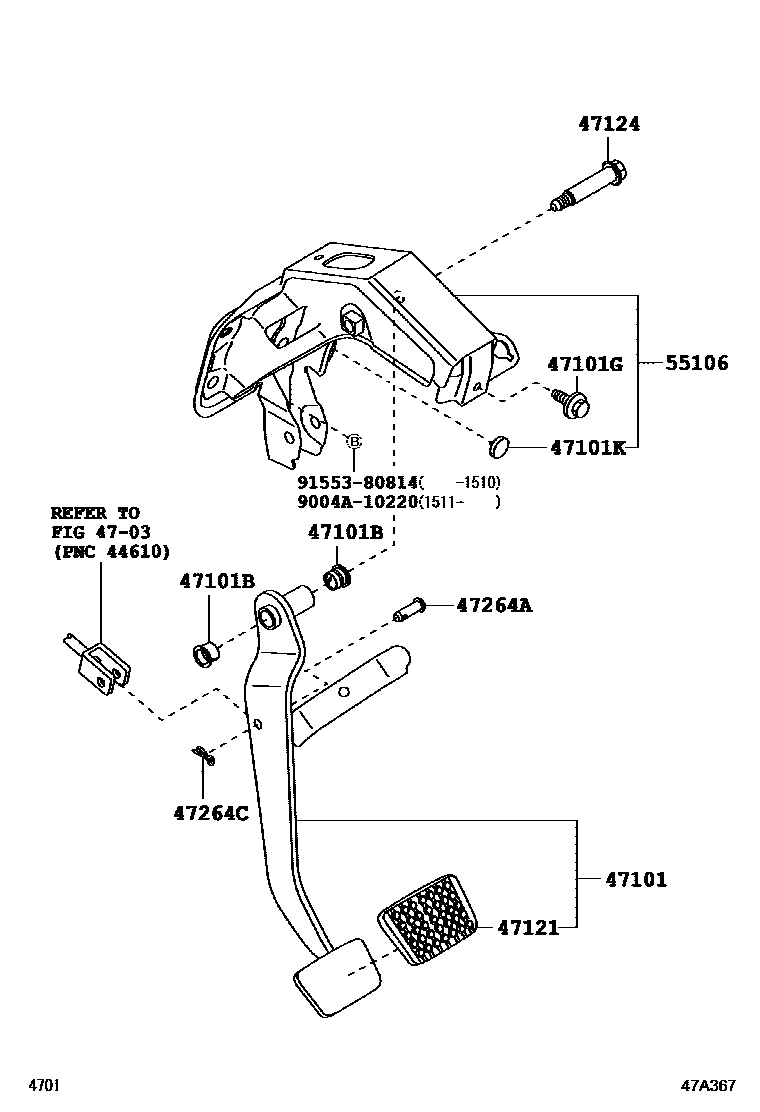 47124

47101G

55106

47101K

B

91553-80814( -1510)
9004A-10220(1511- )

REFER TO
FIG 47-03
(PNC 44610)

47101B

47101B

47264A

47264C

47101

47121

4701

47A367