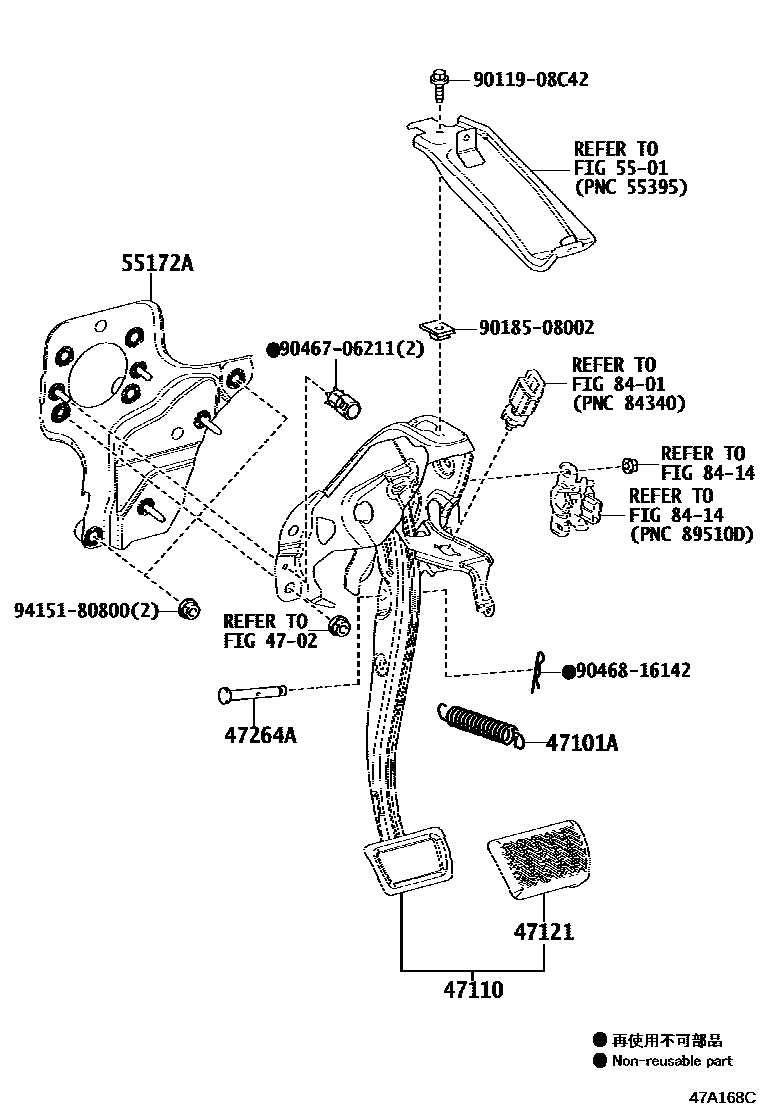 90119-08C42

REFER TO
FIG 55-01
(PNC 55395)

55172A

90185-08002

●90467-06211(2)

REFER TO
FIG 84-01
(PNC 84340)

REFER TO
FIG 84-14

REFER TO
FIG 84-14
(PNC 89510D)

94151-80800(2)

REFER TO
FIG 47-02

●90468-16142

47264A

47101A

47121

47110

● 再使用不可部品
● Non-reusable part

47A168C