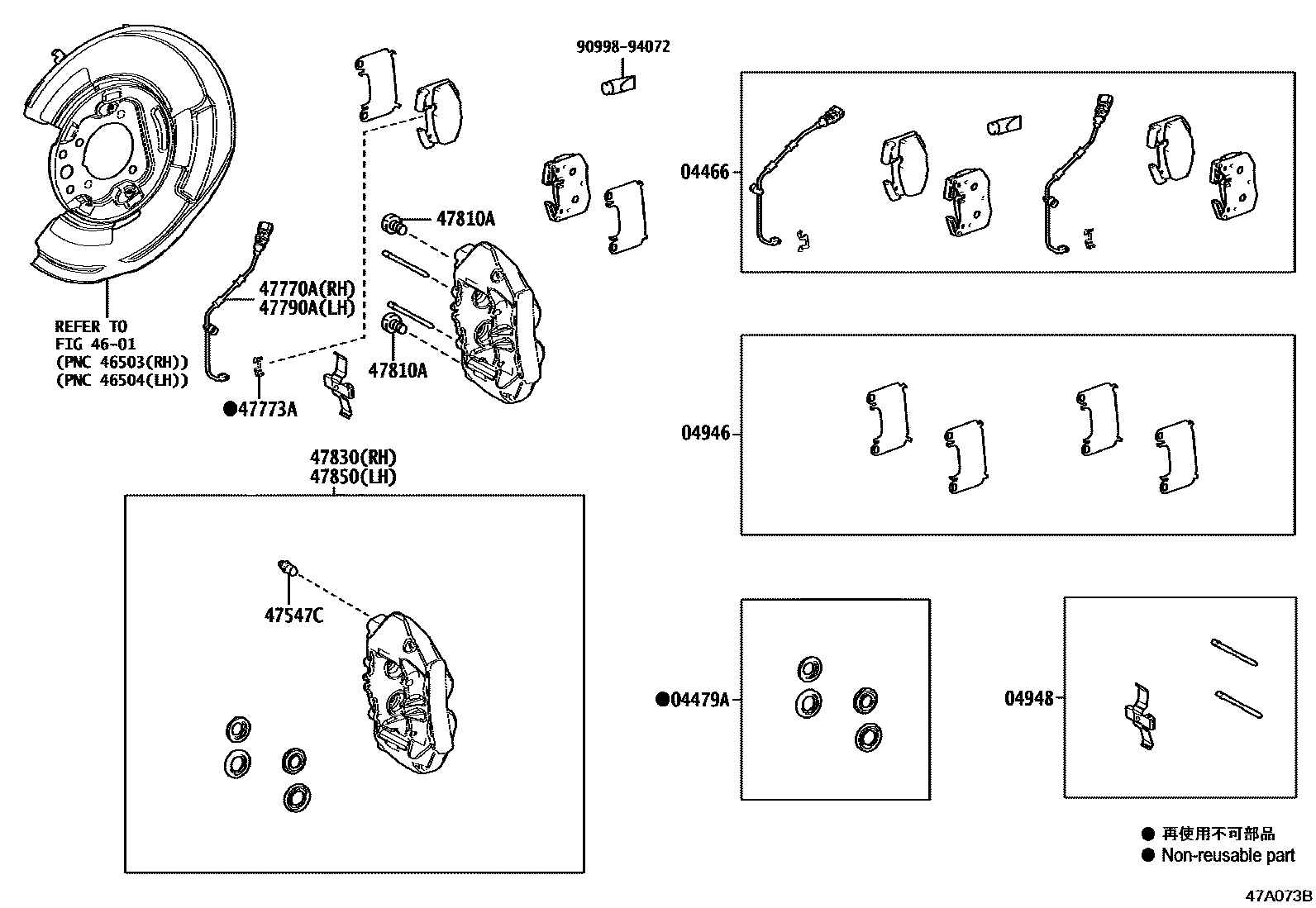 90998-94072

04466

47810A

47770A(RH)
47790A(LH)

REFER TO
FIG 46-01
(PNC 46503(RH))
(PNC 46504(LH))

47810A

●47773A

04946

47830(RH)
47850(LH)

47547C

●04479A

04948

● 再使用不可部品
● Non-reusable part

47A073B