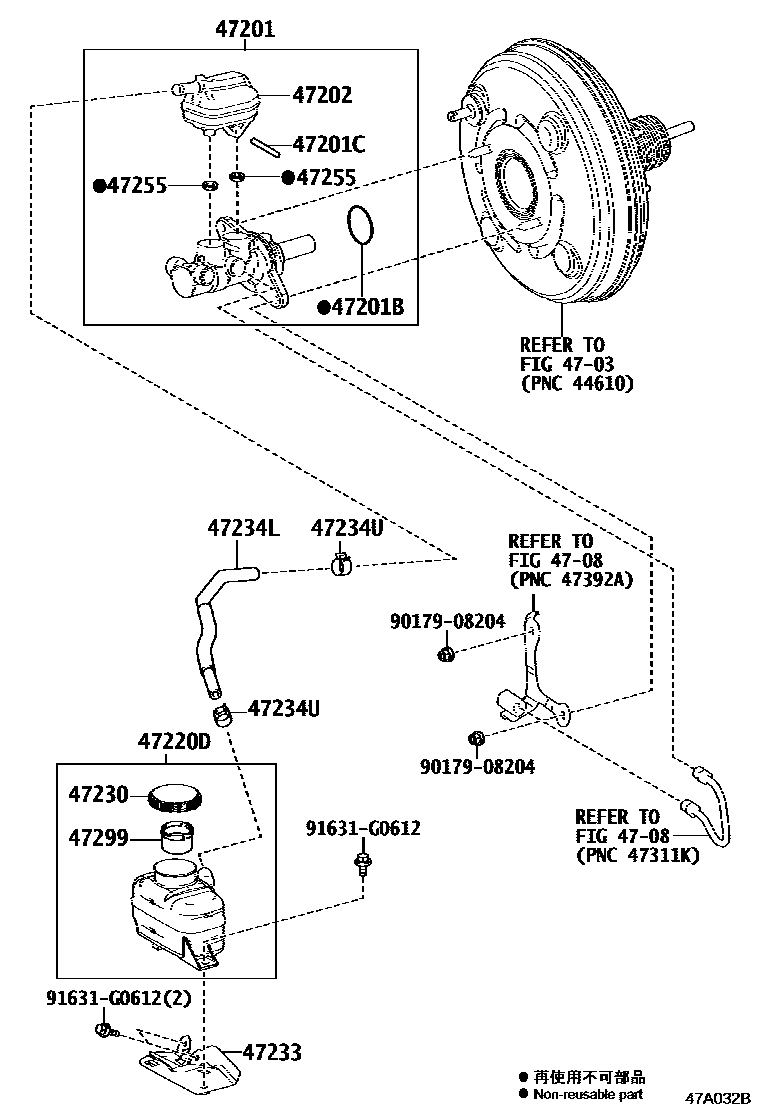 47201
47202
47201C
●47255
●47255
●47201B
REFER TO
FIG 47-03
(PNC 44610)
47234L
47234U
REFER TO
FIG 47-08
(PNC 47392A)
90179-08204
47234U
90179-08204
47220D
47230
47299
91631-G0612
REFER TO
FIG 47-08
(PNC 47311K)
91631-G0612(2)
47233
● 再使用不可部品
● Non-reusable part
47A032B