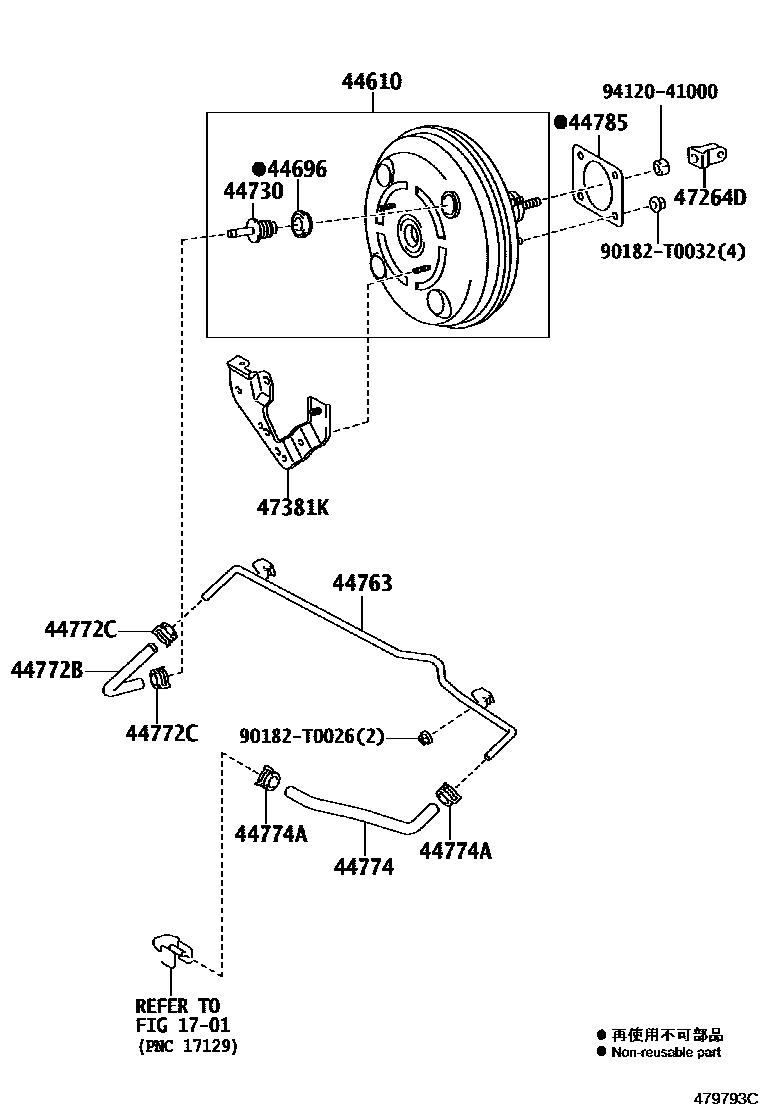 44610

94120-41000

●44785

●44696

44730

47264D

90182-T0032(4)

47381K

44763

44772C

44772B

44772C

90182-T0026(2)

44774A

44774

44774A

REFER TO
FIG 17-01
(PNC 17129)

● 再使用不可部品
● Non-reusable part

479793C