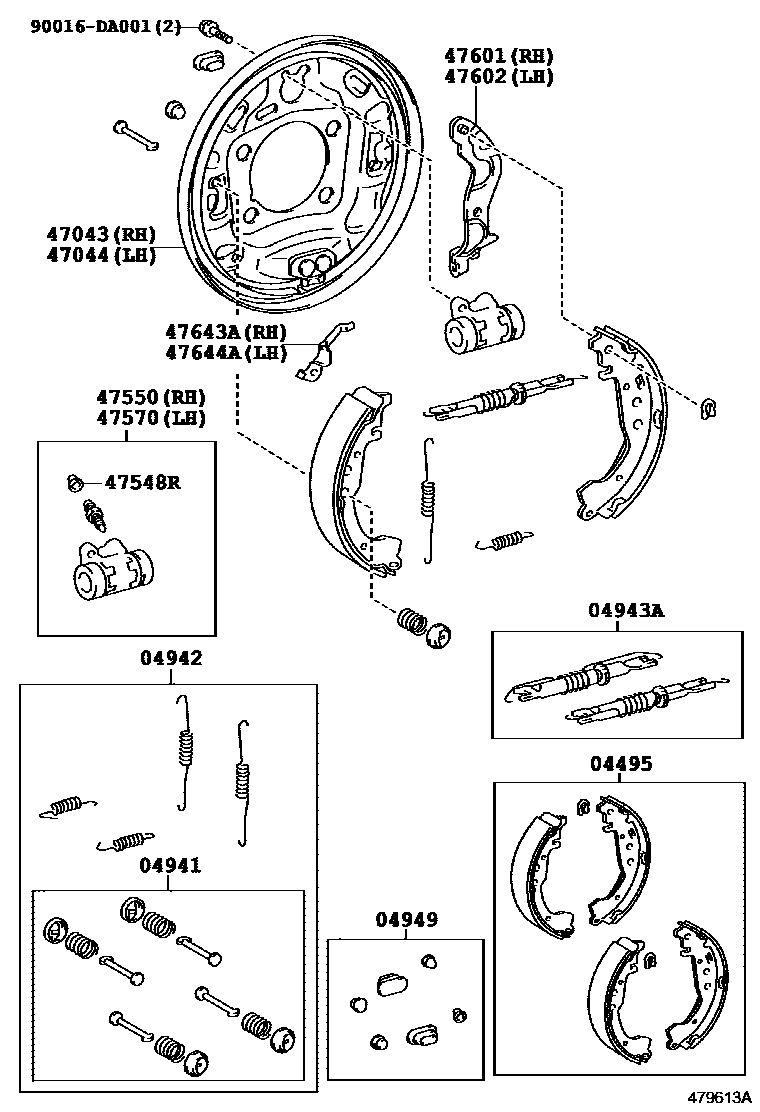 90016-DA001 (2)

47601 (RH)
47602 (LH)

47043 (RH)
47044 (LH)

47643A (RH)
47644A (LH)

47550 (RH)
47570 (LH)

47548R

04943A

04942

04495

04941

04949

479613A