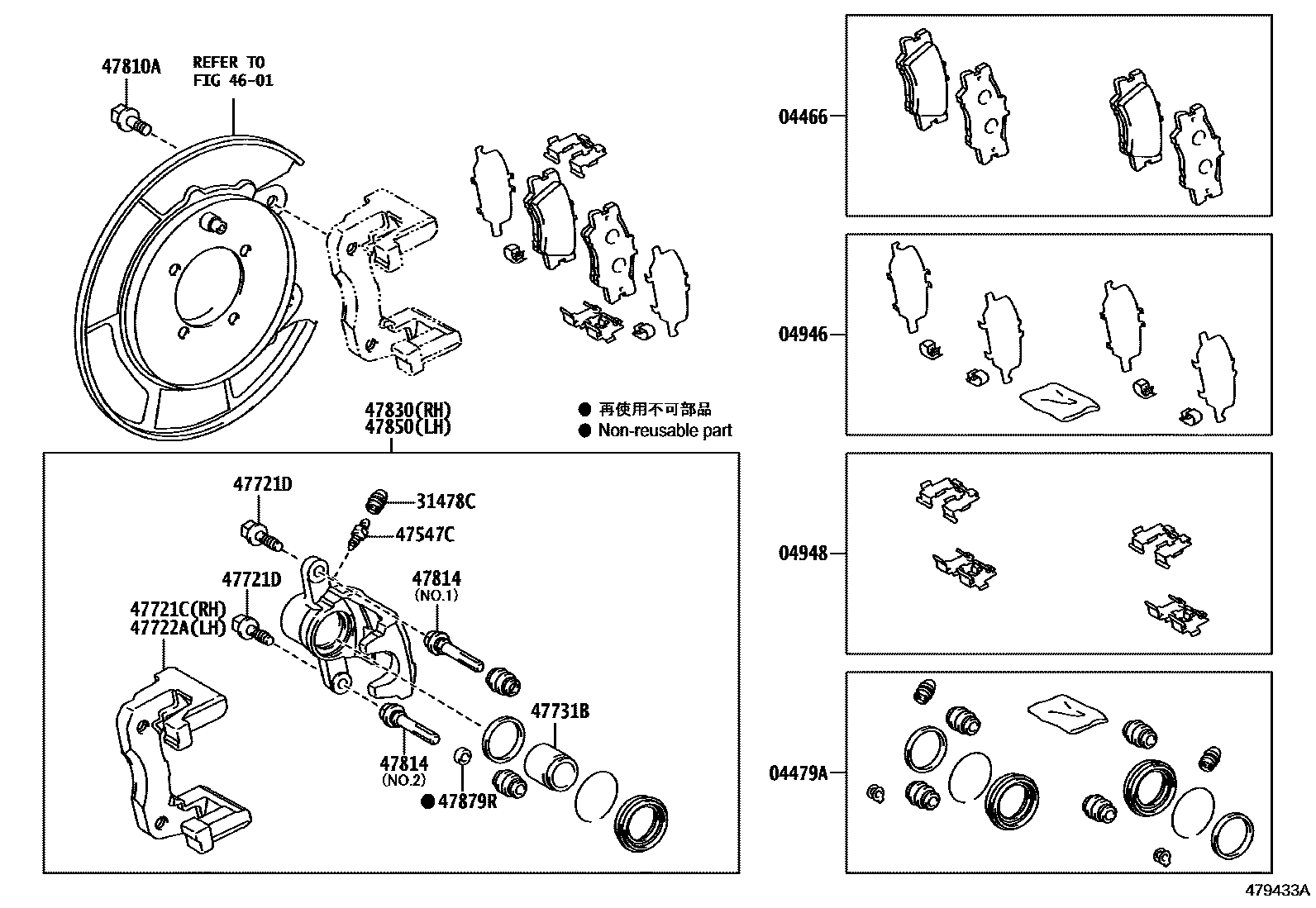 47810A
REFER TO
FIG 46-01

47830(RH)
47850(LH)

● 再使用不可部品
● Non-reusable part

47721D
31478C
47547C
47721D
47814
(NO.1)
47721C(RH)
47722A(LH)
47731B
47814
(NO.2)
● 47879R

04466
04946
04948
04479A

479433A