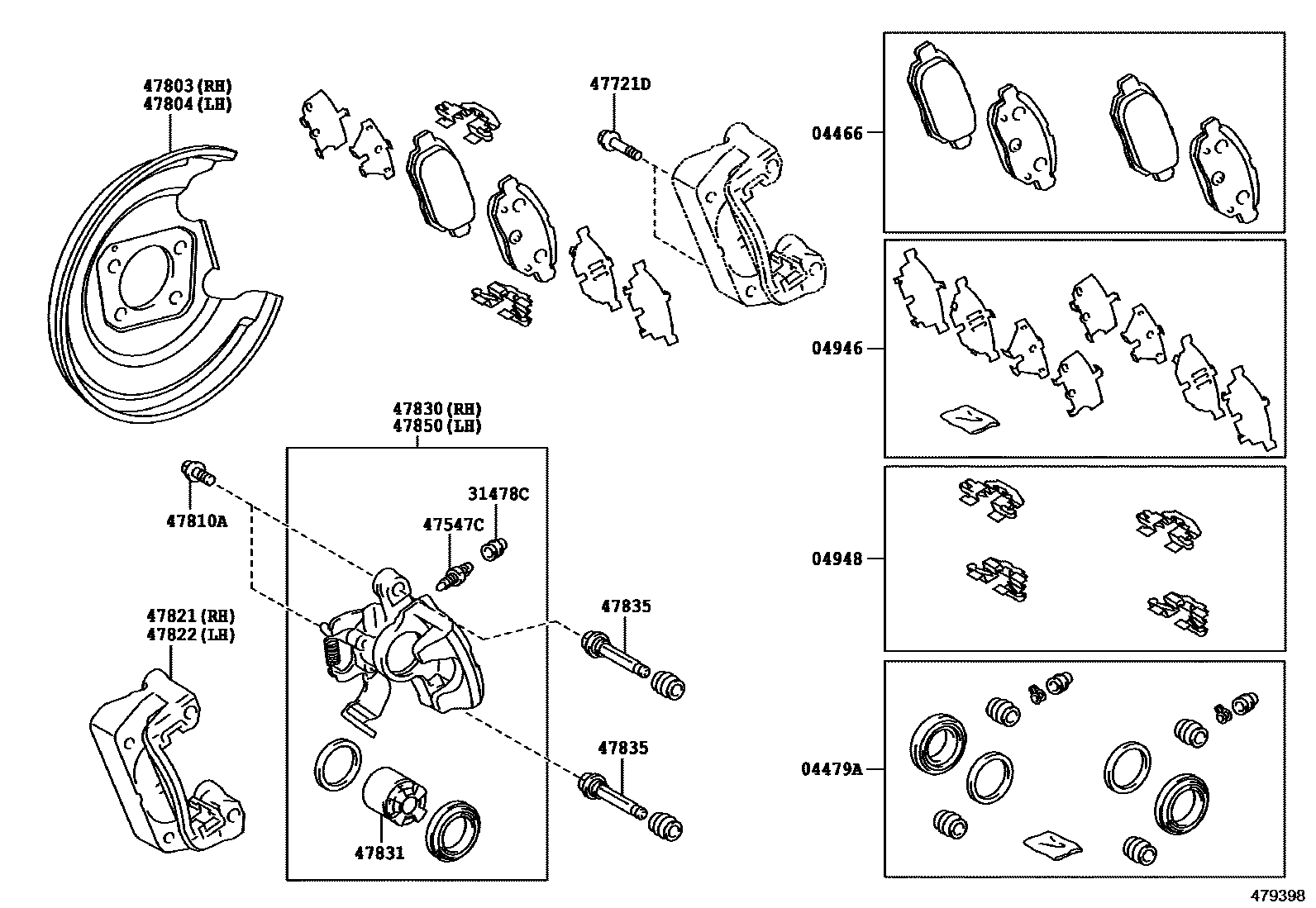 47803 (RH)
47804 (LH)

47721D

04466

04946

47830 (RH)
47850 (LH)

47810A

31478C

47547C

04948

47821 (RH)
47822 (LH)

47835

47835

04479A

47831

479398