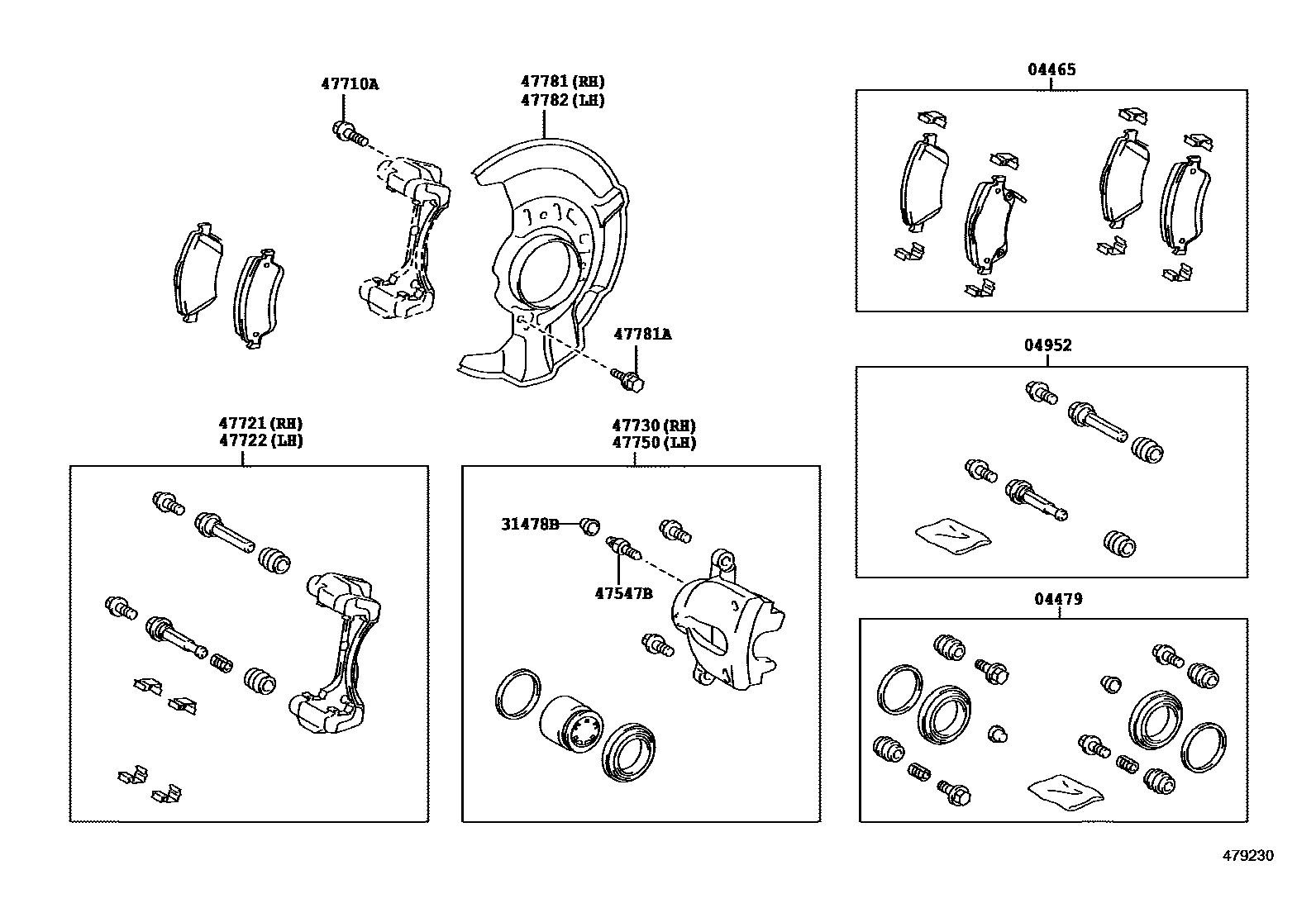 47710A

47781 (RH)
47782 (LH)

04465

47781A

04952

47721 (RH)
47722 (LH)

47730 (RH)
47750 (LH)

31478B

47547B

04479

479230