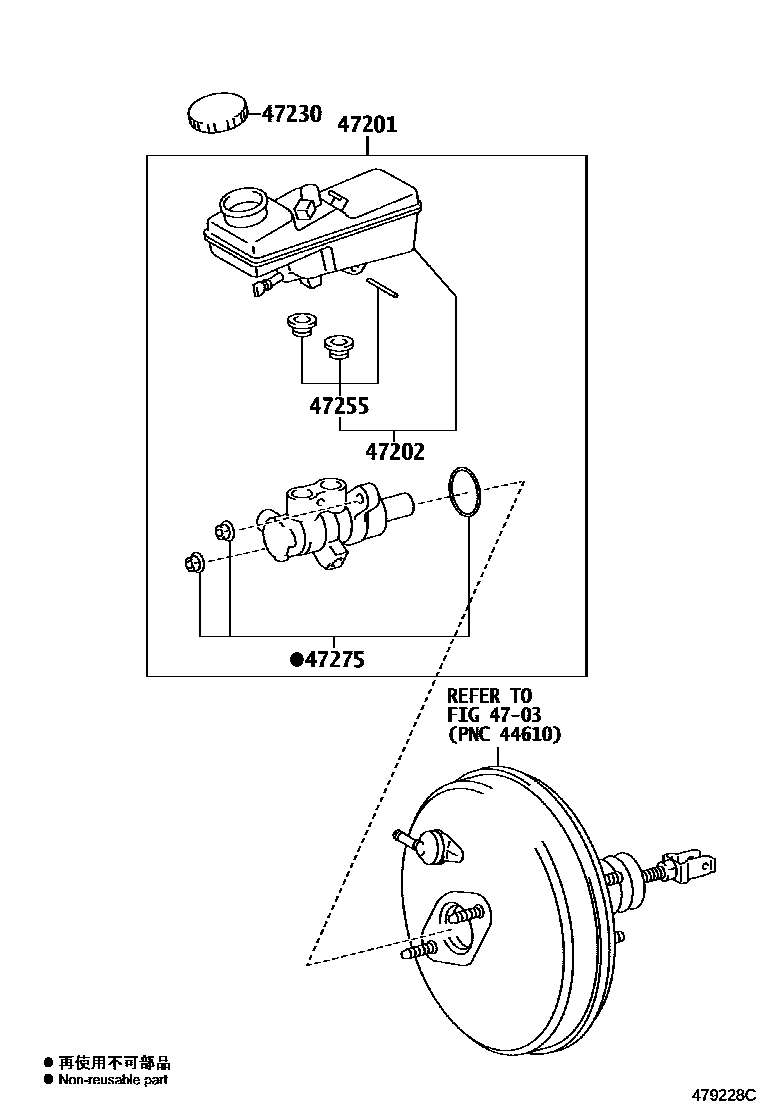 47230
47201
47255
47202
●47275
REFER TO
FIG 47-03
(PNC 44610)
● 再使用不可部品
● Non-reusable part
479228C