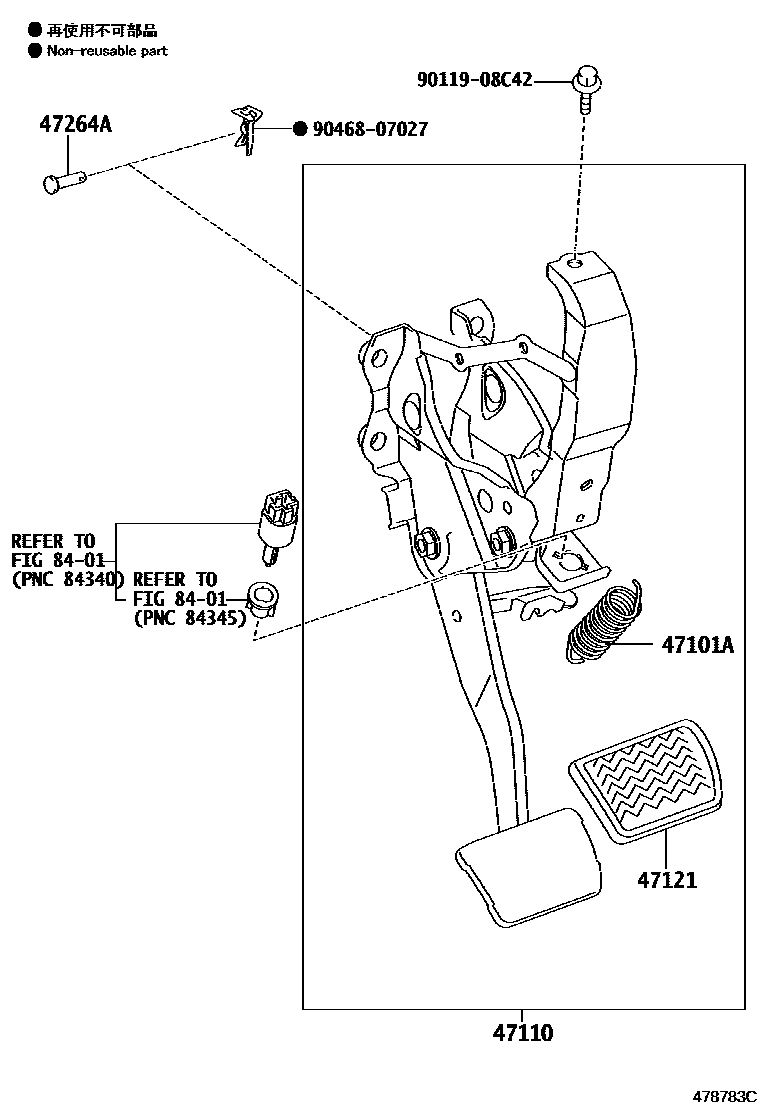 ● 再使用不可部品
● Non-reusable part

90119-08C42

47264A

● 90468-07027

REFER TO
FIG 84-01
(PNC 84340)

REFER TO
FIG 84-01
(PNC 84345)

47101A

47121

47110

478783C