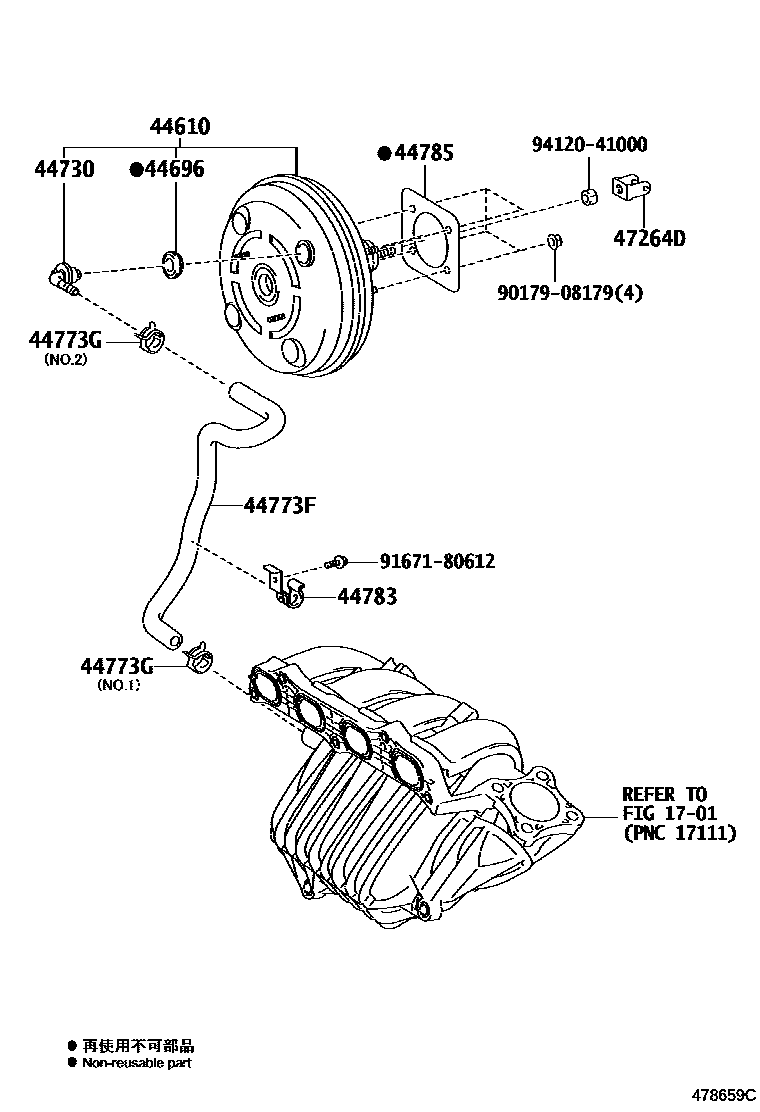 44610

44730

●44696

●44785

94120-41000

47264D

90179-08179(4)

44773G
(NO.2)

44773F

91671-80612

44783

44773G
(NO.1)

REFER TO
FIG 17-01
(PNC 17111)

● 再使用不可部品
● Non-reusable part

478659C