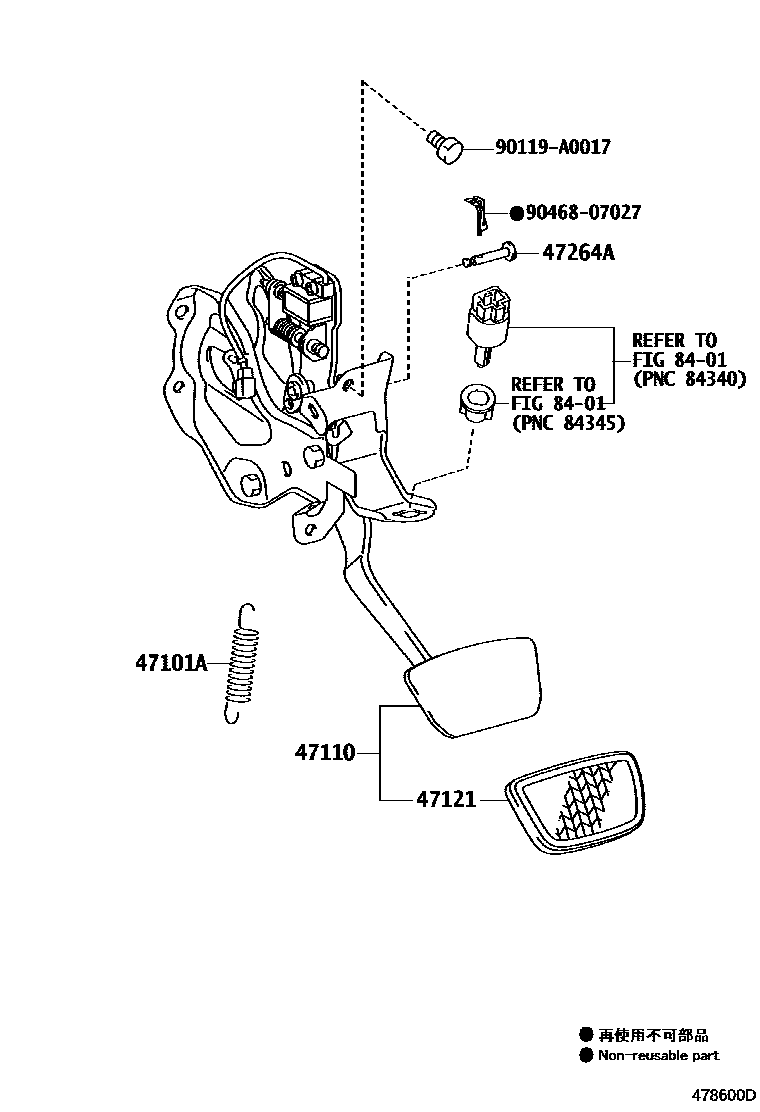 90119-A0017

●90468-07027

47264A

REFER TO
FIG 84-01
(PNC 84340)

REFER TO
FIG 84-01
(PNC 84345)

47101A

47110

47121

● 再使用不可部品
● Non-reusable part

478600D