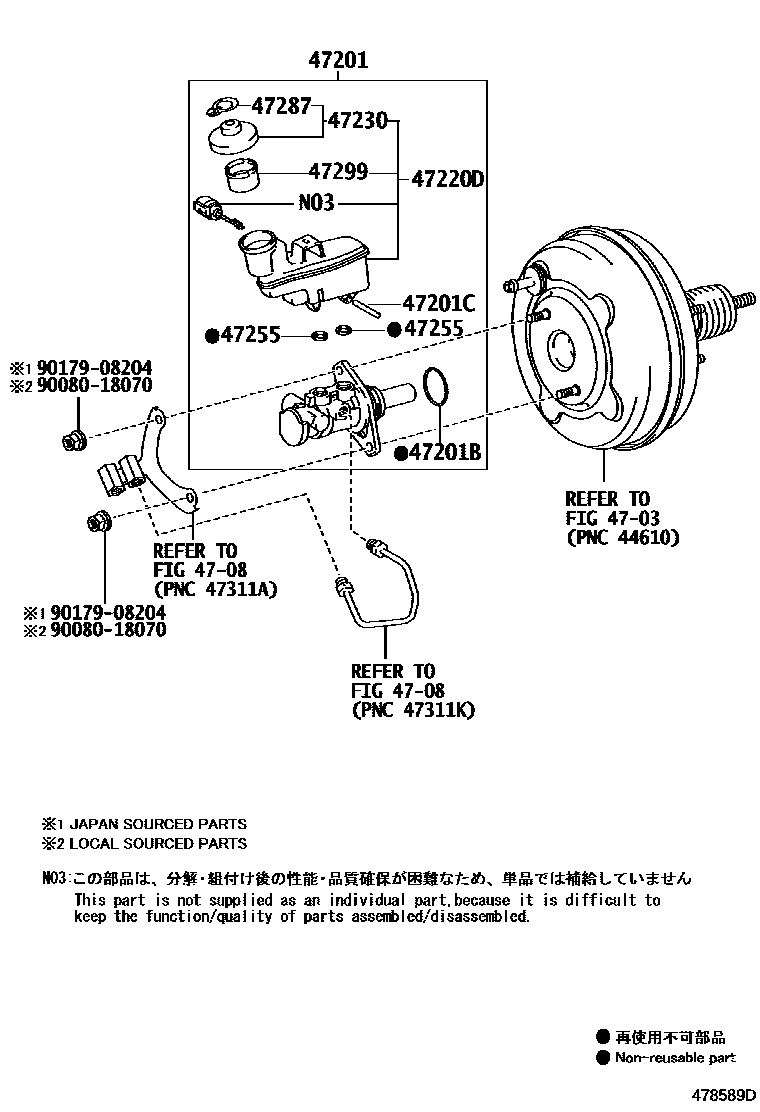 47201

47287
47230
47299
47220D
N03
47201C
●47255
●47255

※1 90179-08204
※2 90080-18070

●47201B

REFER TO
FIG 47-03
(PNC 44610)

REFER TO
FIG 47-08
(PNC 47311A)

※1 90179-08204
※2 90080-18070

REFER TO
FIG 47-08
(PNC 47311K)

※1 JAPAN SOURCED PARTS
※2 LOCAL SOURCED PARTS

N03:この部品は、分解・組付け後の性能・品質確保が困難なため、単品では補給していません
This part is not supplied as an individual part,because it is difficult to keep the function/quality of parts assembled/disassembled.

● 再使用不可部品
● Non-reusable part

478589D