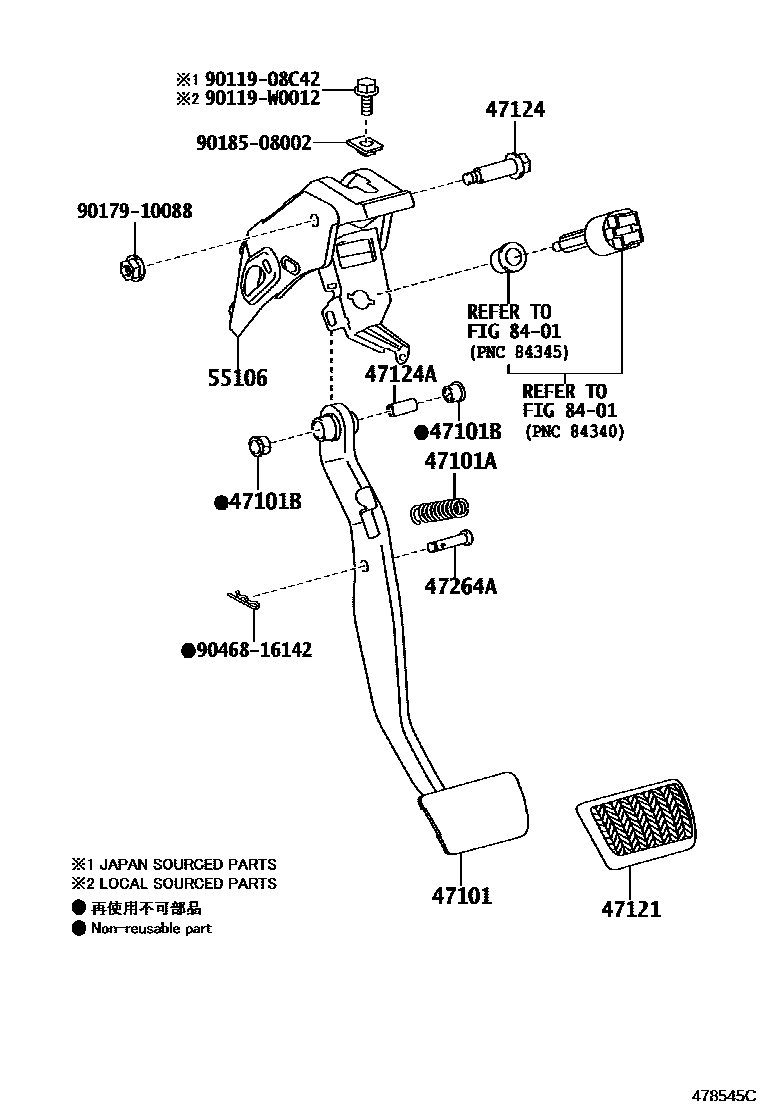 ※1 90119-08C42
※2 90119-W0012

47124

90185-08002

90179-10088

REFER TO
FIG 84-01
(PNC 84345)

REFER TO
FIG 84-01
(PNC 84340)

55106

47124A

●47101B

47101A

●47101B

47264A

●90468-16142

※1 JAPAN SOURCED PARTS
※2 LOCAL SOURCED PARTS
● 再使用不可部品
● Non-reusable part

47101

47121

478545C