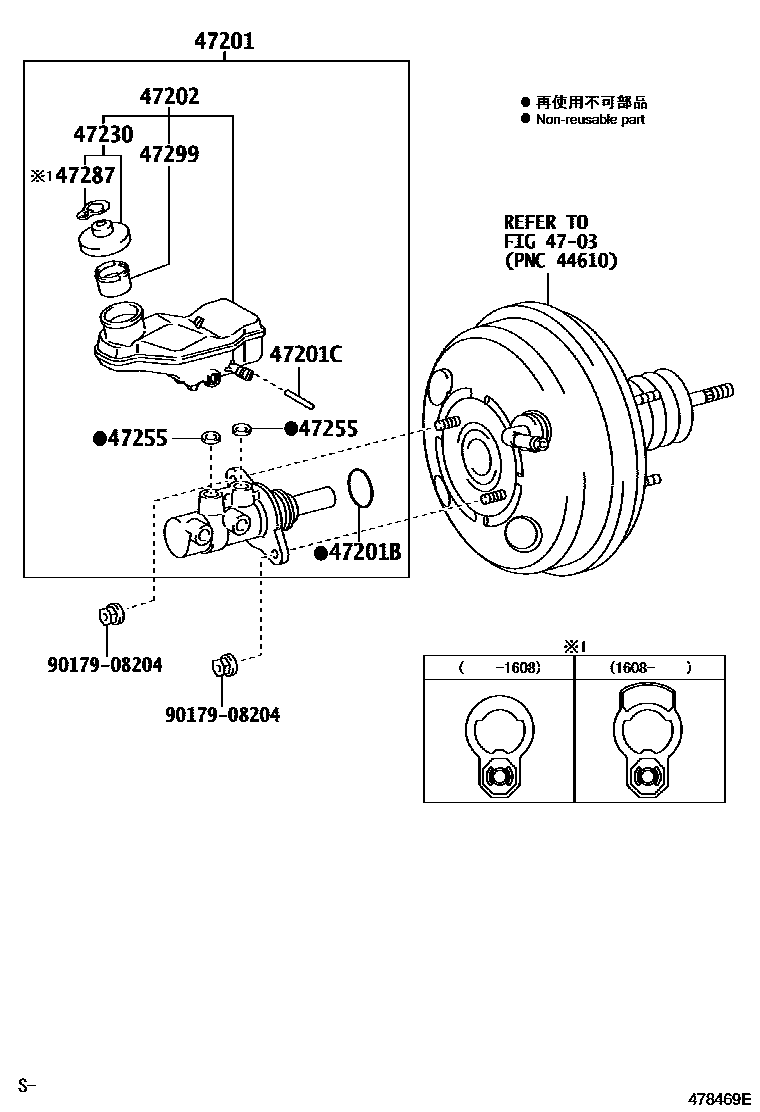 47201

47202

47230

47299

※1 47287

● 再使用不可部品
● Non-reusable part

REFER TO
FIG 47-03
(PNC 44610)

47201C

●47255

●47255

●47201B

90179-08204

90179-08204

※1

| ( -1608) | (1608- ) |
|---|---|
| | |

S-

478469E