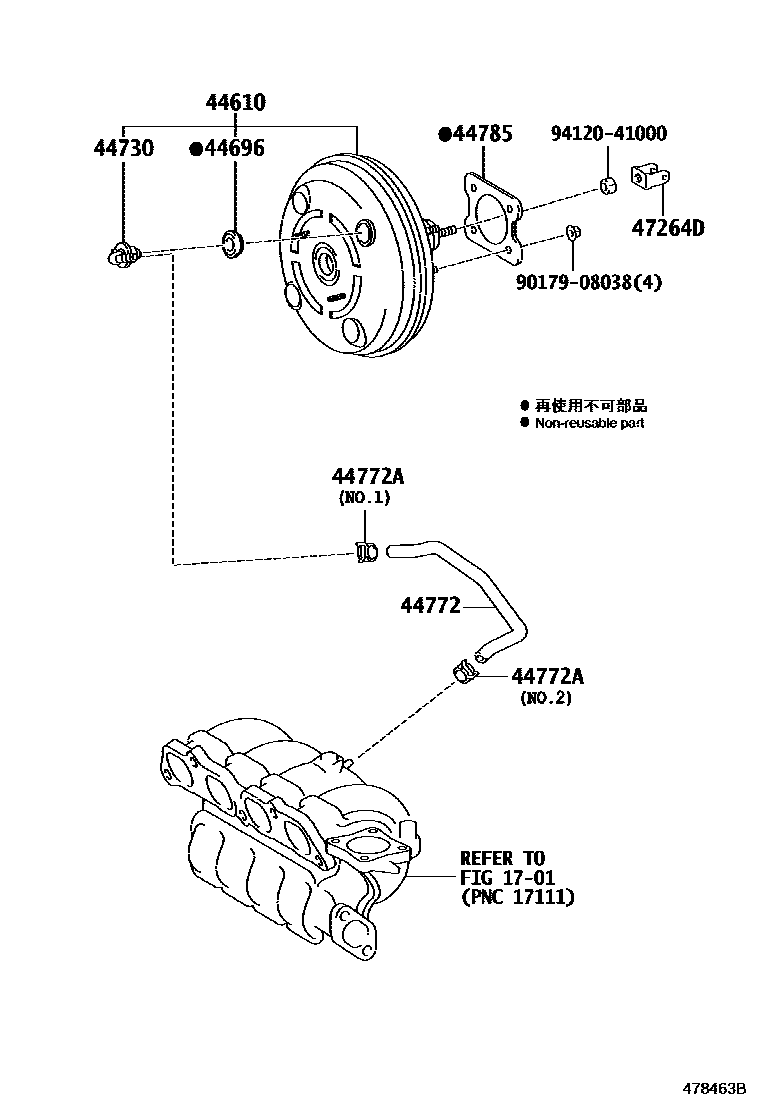 44610

44730

●44696

●44785

94120-41000

47264D

90179-08038(4)

● 再使用不可部品
● Non-reusable part

44772A
(NO.1)

44772

44772A
(NO.2)

REFER TO
FIG 17-01
(PNC 17111)

478463B