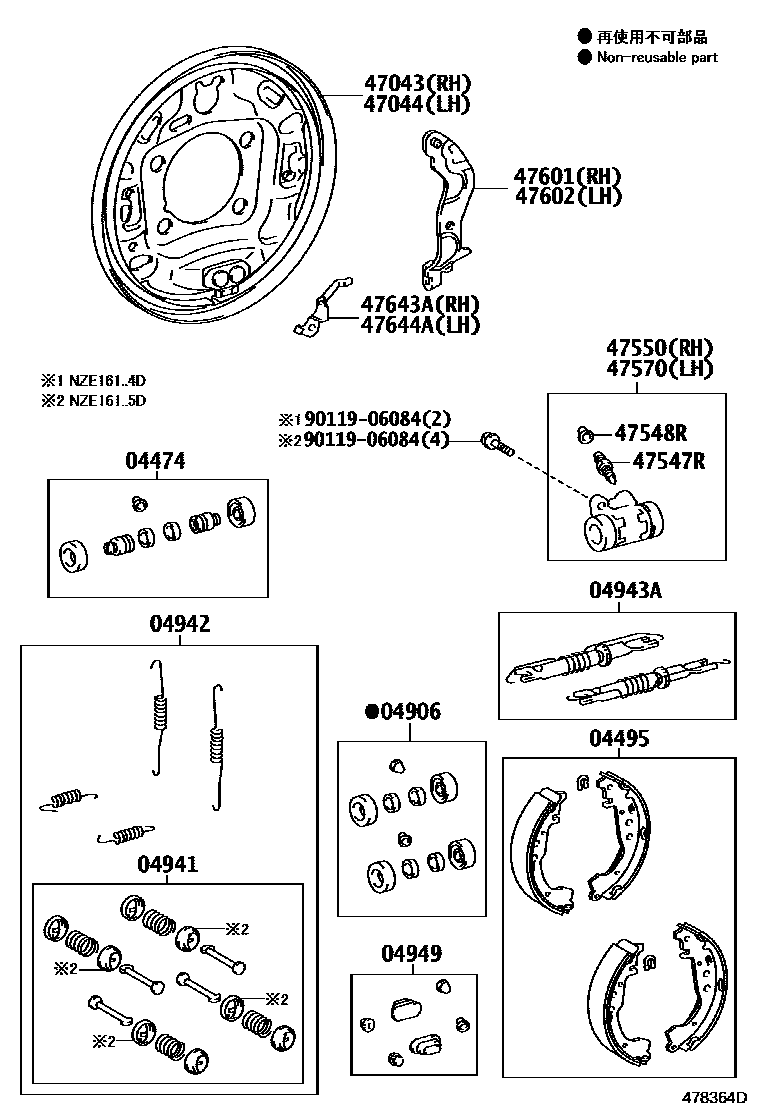 ● 再使用不可部品
● Non-reusable part

47043(RH)
47044(LH)

47601(RH)
47602(LH)

47643A(RH)
47644A(LH)

47550(RH)
47570(LH)

※1 NZE161..4D
※2 NZE161..5D

※1 90119-06084(2)
※2 90119-06084(4)

47548R
47547R

04474

04943A

04942

●04906

04495

04941

※2
※2
※2
※2

04949

478364D