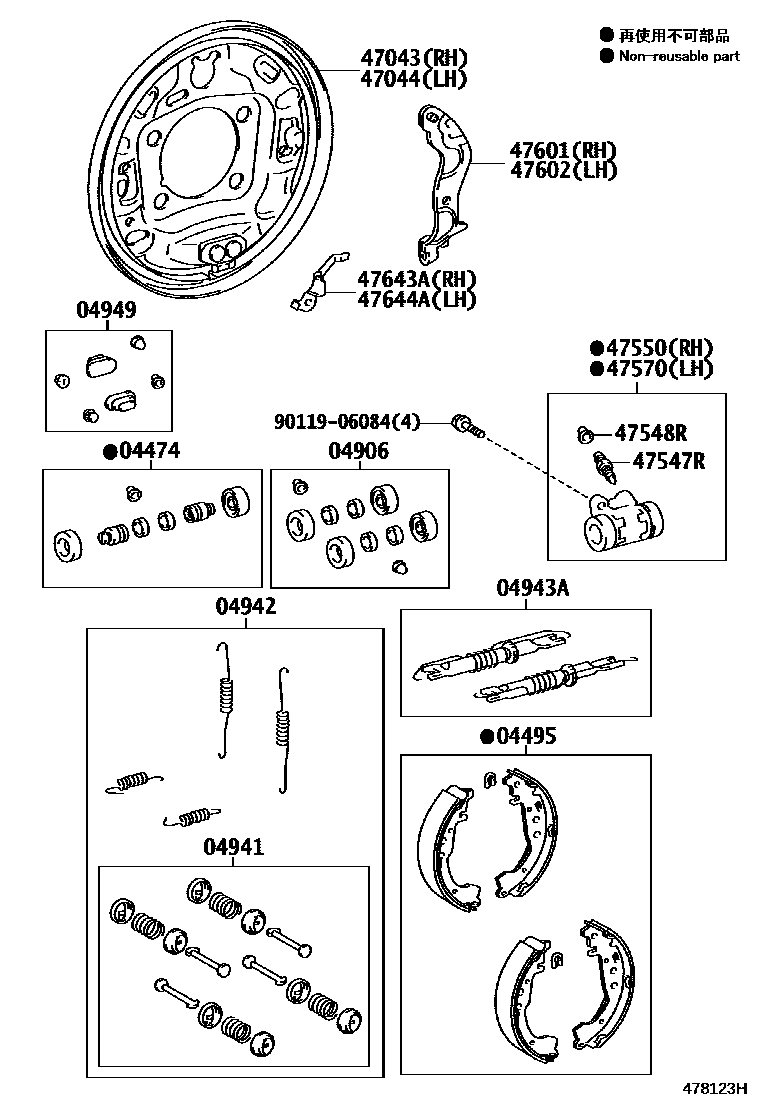 ● 再使用不可部品
● Non-reusable part

47043(RH)
47044(LH)

47601(RH)
47602(LH)

47643A(RH)
47644A(LH)

04949

●47550(RH)
●47570(LH)

90119-06084(4)

47548R
47547R

●04474

04906

04942

04943A

●04495

04941

478123H