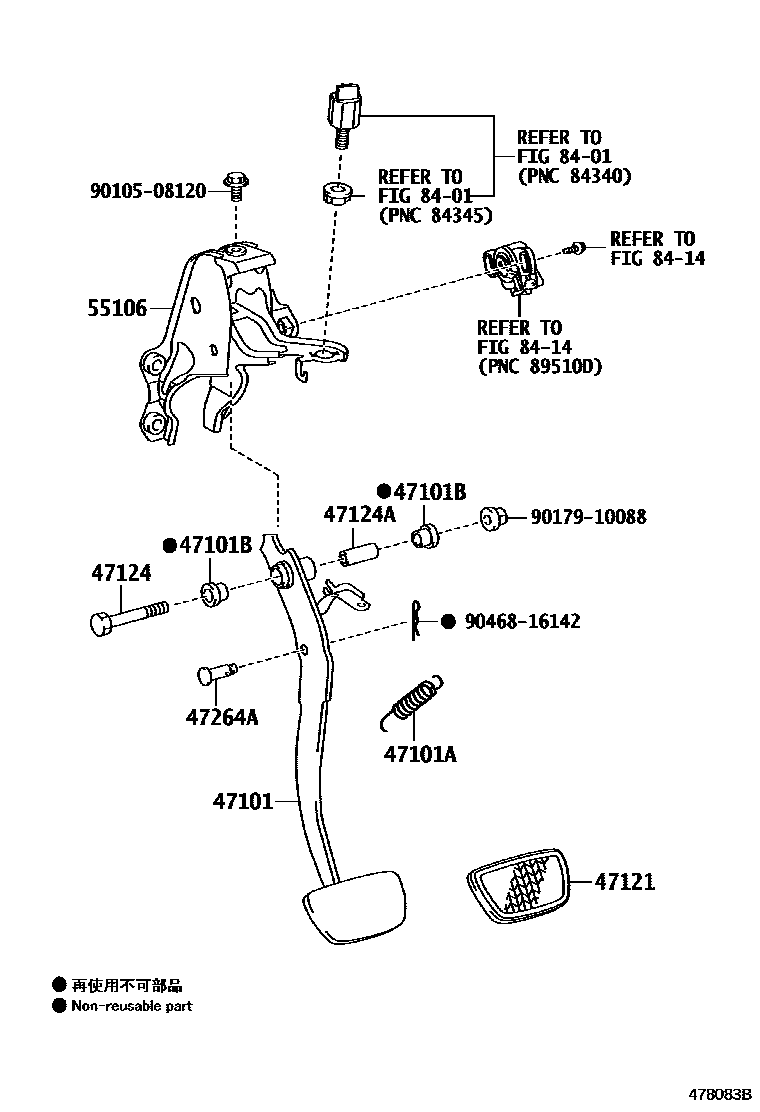 REFER TO
FIG 84-01
(PNC 84340)

90105-08120

REFER TO
FIG 84-01
(PNC 84345)

REFER TO
FIG 84-14

55106

REFER TO
FIG 84-14
(PNC 89510D)

●47101B

47124A

90179-10088

●47101B

47124

● 90468-16142

47264A

47101A

47101

47121

● 再使用不可部品
● Non-reusable part

478083B