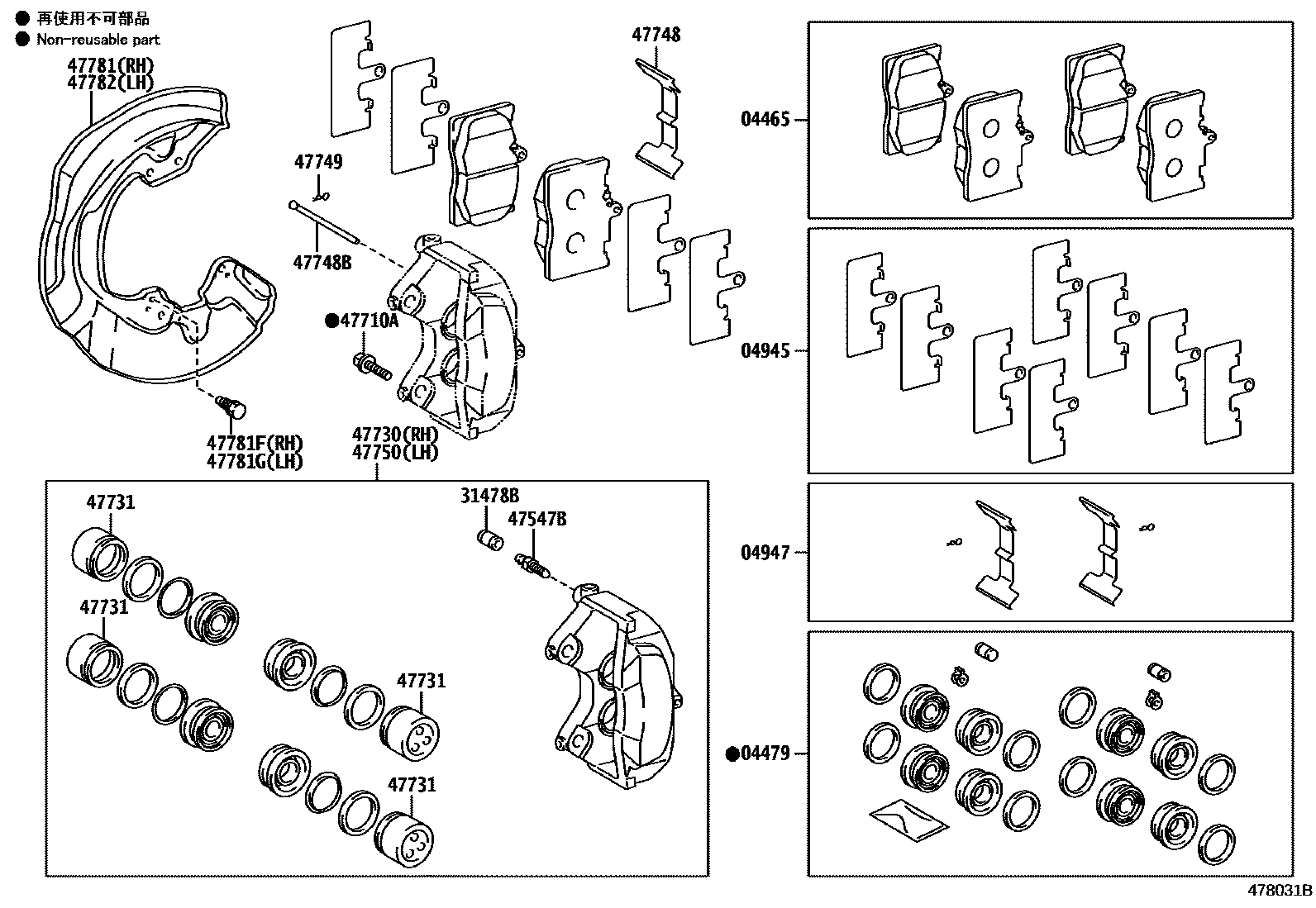 ● 再使用不可部品
● Non-reusable part

47781(RH)
47782(LH)

47748

47749

47748B

●47710A

47781F(RH)
47781G(LH)

47730(RH)
47750(LH)

47731

47731

31478B

47547B

47731

47731

04465

04945

04947

●04479

478031B