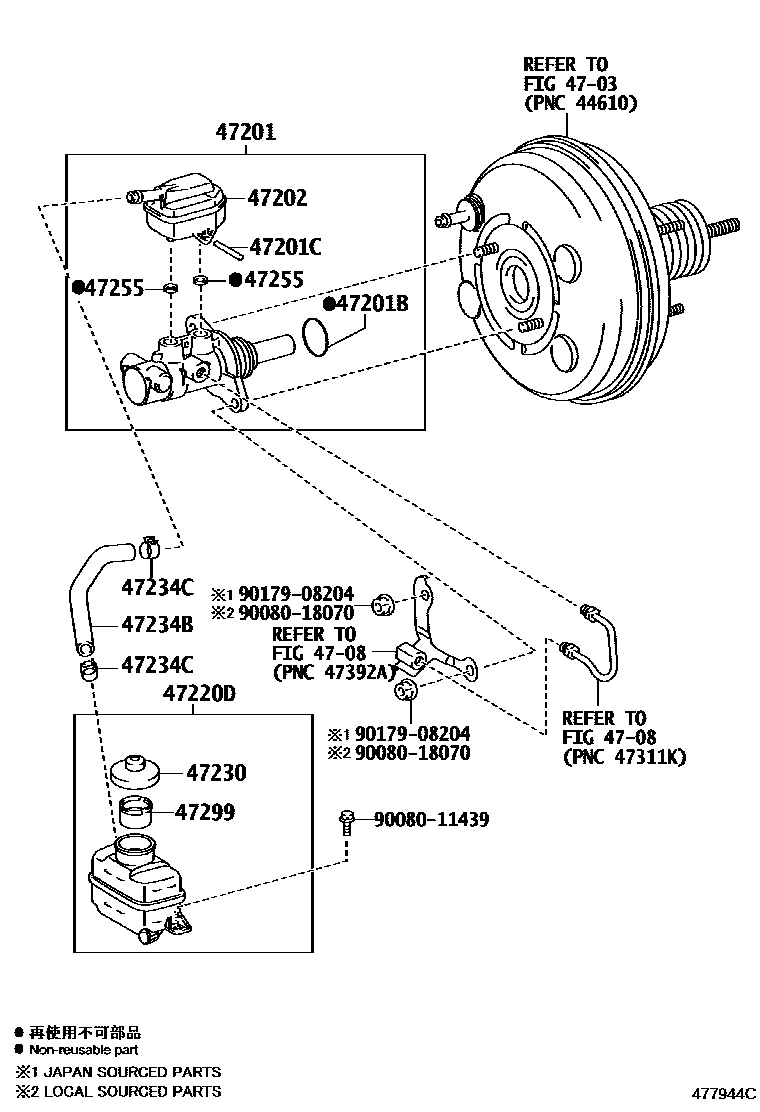 REFER TO
FIG 47-03
(PNC 44610)

47201

47202

47201C

●47255

●47255

●47201B

47234C

47234B

47234C

※1 90179-08204
※2 90080-18070

REFER TO
FIG 47-08
(PNC 47392A)

※1 90179-08204
※2 90080-18070

REFER TO
FIG 47-08
(PNC 47311K)

47220D

47230

47299

90080-11439

● 再使用不可部品
● Non-reusable part
※1 JAPAN SOURCED PARTS
※2 LOCAL SOURCED PARTS

477944C