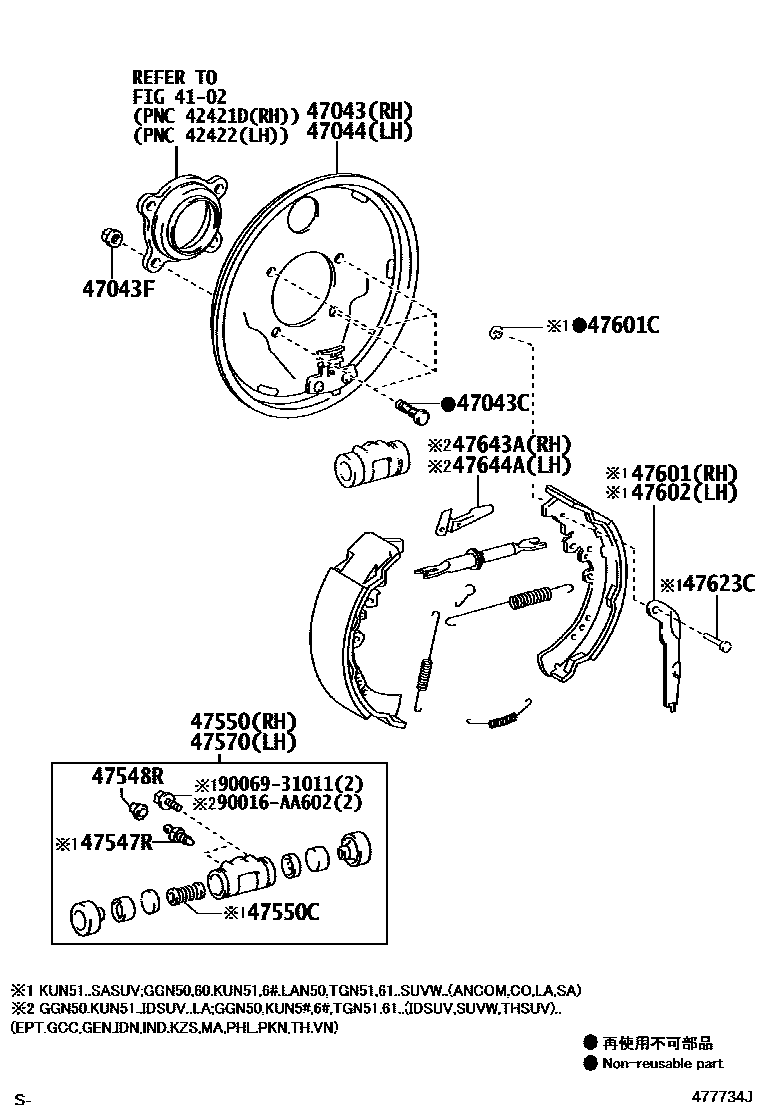 REFER TO
FIG 41-02
(PNC 42421D(RH))
(PNC 42422(LH))

47043(RH)
47044(LH)

47043F

※1●47601C

●47043C

※247643A(RH)
※247644A(LH)

※147601(RH)
※147602(LH)

※147623C

47550(RH)
47570(LH)

47548R

※190069-31011(2)
※290016-AA602(2)

※147547R

※147550C

※1 KUN51..SASUV;GGN50,60,KUN51,6#,LAN50,TGN51,61..SUVW..(ANCOM,CO,LA,SA)
※2 GGN50,KUN51..IDSUV..LA;GGN50,KUN5#,6#,TGN51,61..(IDSUV,SUVW,THSUV)..
(EPT,GCC,GEN,IDN,IND,KZS,MA,PHL,PKN,TH,VN)

● 再使用不可部品
● Non-reusable part

S-

477734J