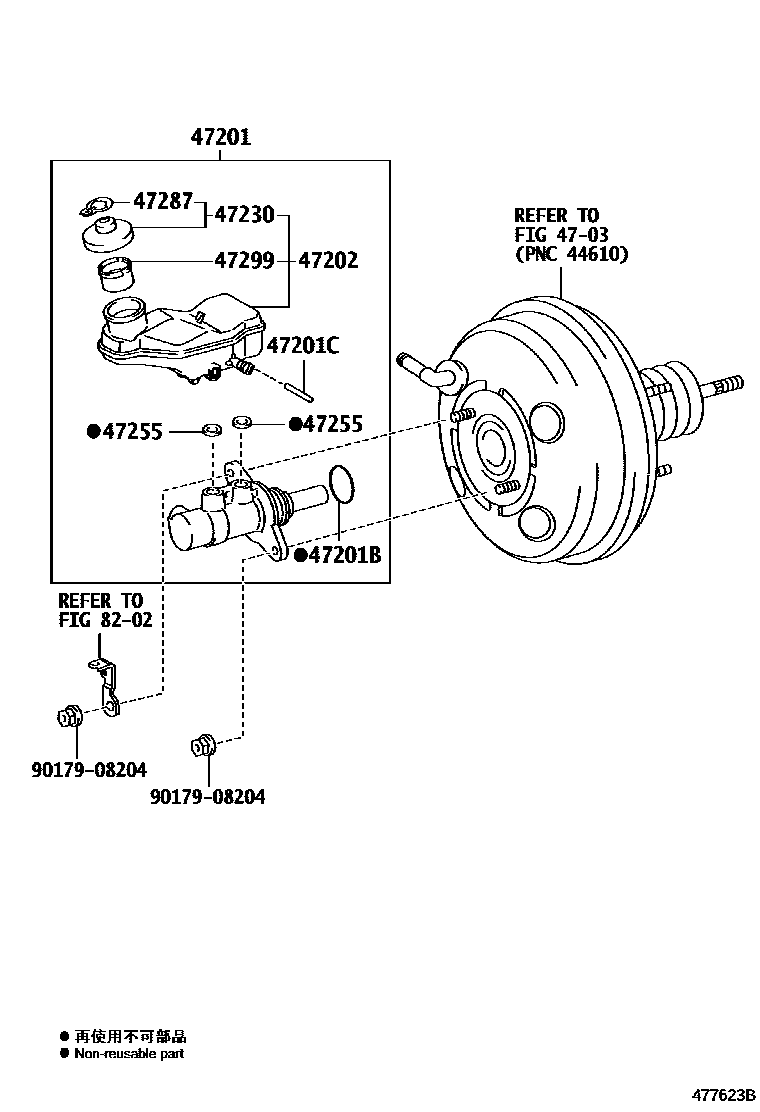 47201

47287
47230
47299
47202
47201C
●47255
●47255
●47201B

REFER TO
FIG 47-03
(PNC 44610)

REFER TO
FIG 82-02

90179-08204
90179-08204

● 再使用不可部品
● Non-reusable part

477623B