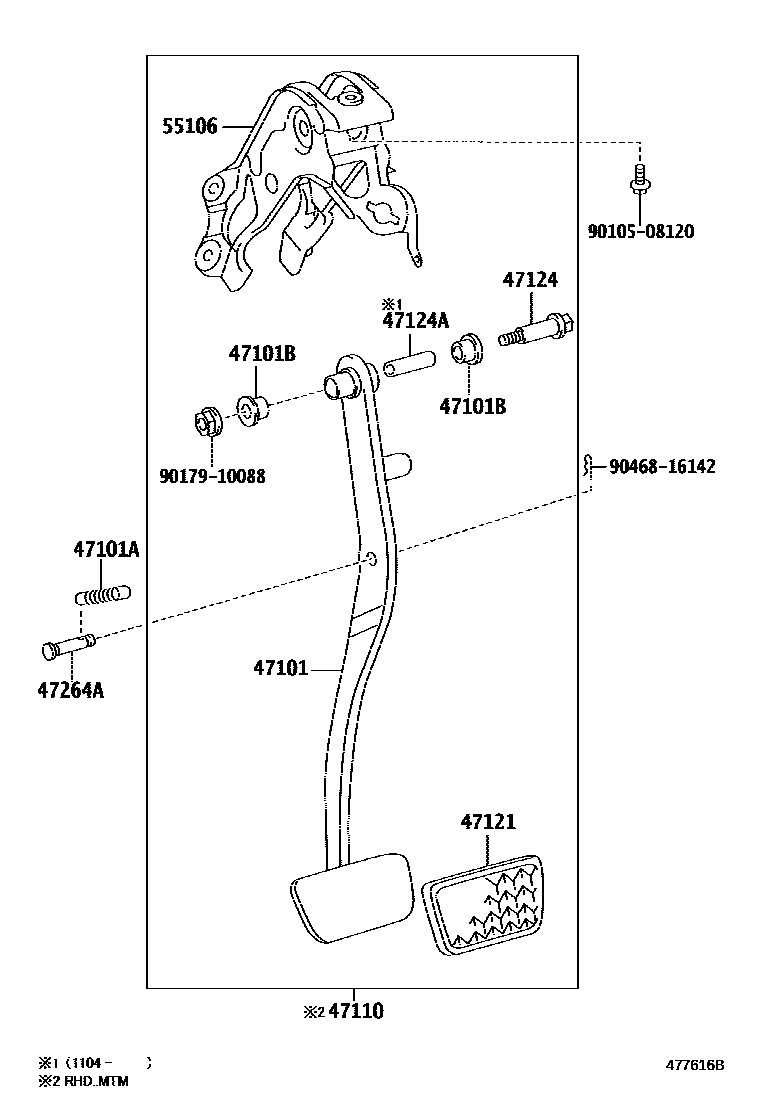 55106

90105-08120

47124

※1
47124A

47101B

47101B

90179-10088

90468-16142

47101A

47264A

47101

47121

※2 47110

※1 (1104 - )
※2 RHD..MTM

477616B