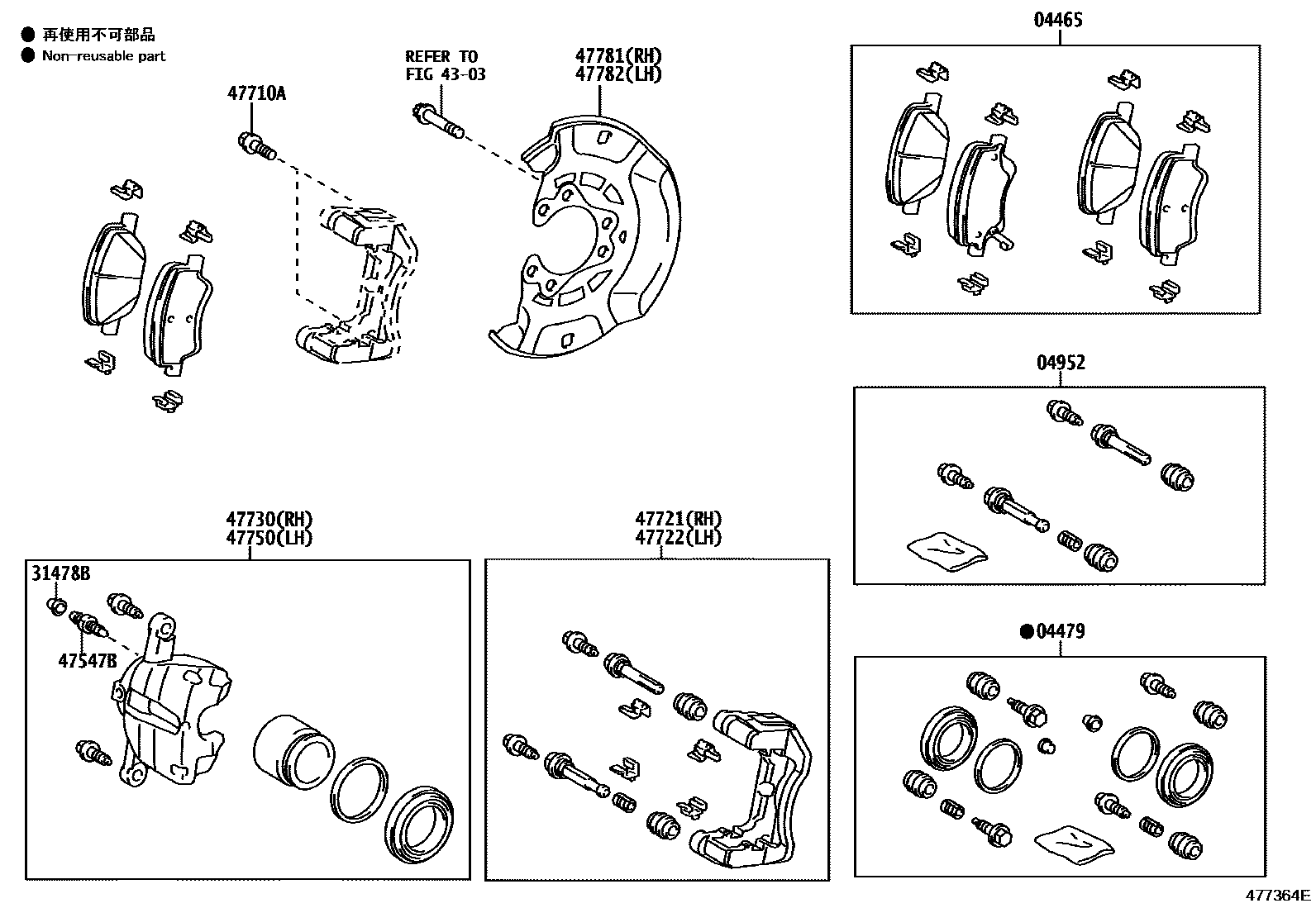 ● 再使用不可部品
● Non-reusable part

47710A

REFER TO
FIG 43-03

47781(RH)
47782(LH)

04465

04952

47730(RH)
47750(LH)

31478B

47547B

47721(RH)
47722(LH)

●04479

477364E