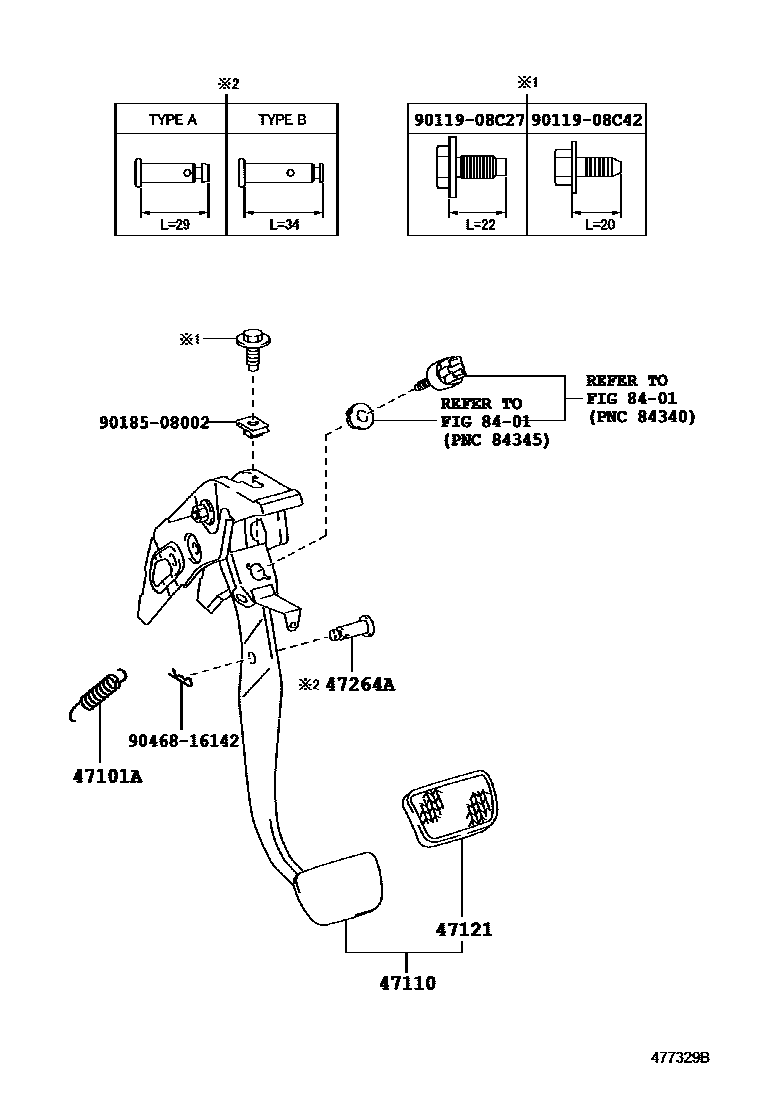 ※2

| TYPE A | TYPE B |
|---|---|
| L=29 | L=34 |

※1

| 90119-08C27 | 90119-08C42 |
|---|---|
| L=22 | L=20 |

※1

90185-08002

REFER TO FIG 84-01 (PNC 84340)

REFER TO FIG 84-01 (PNC 84345)

※2 47264A

90468-16142

47101A

47121

47110

477329B