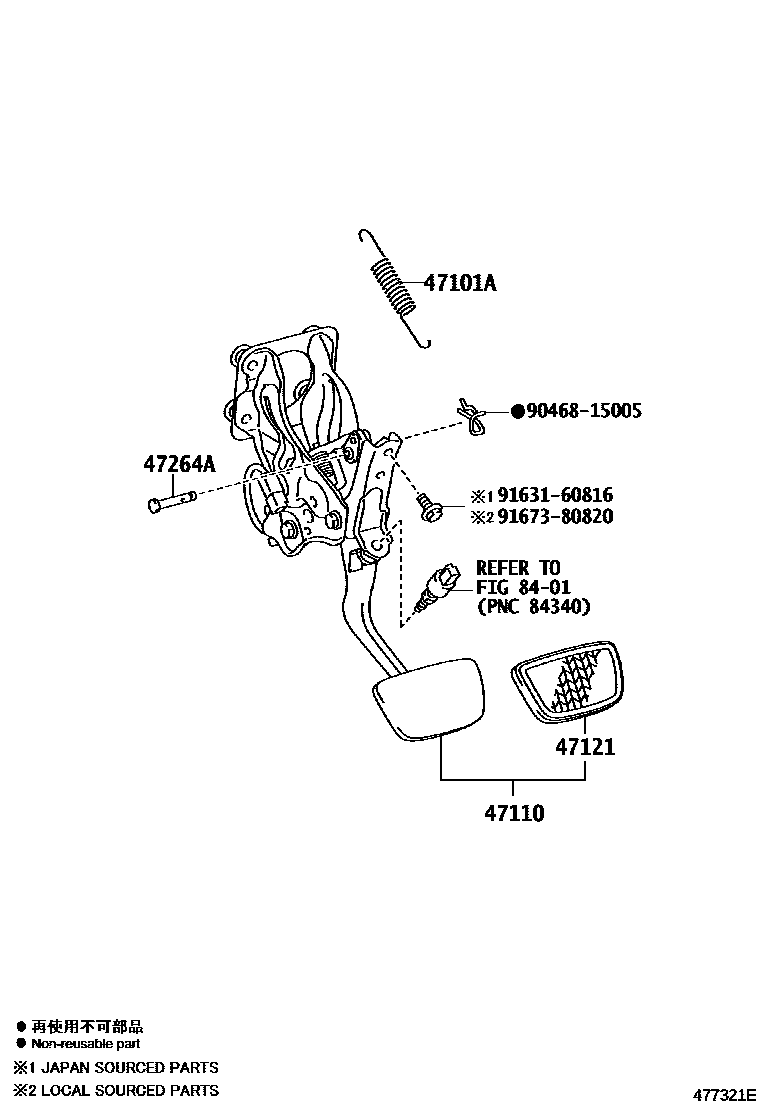 47101A

●90468-15005

47264A

※1 91631-60816
※2 91673-80820

REFER TO
FIG 84-01
(PNC 84340)

47121

47110

● 再使用不可部品
● Non-reusable part
※1 JAPAN SOURCED PARTS
※2 LOCAL SOURCED PARTS

477321E