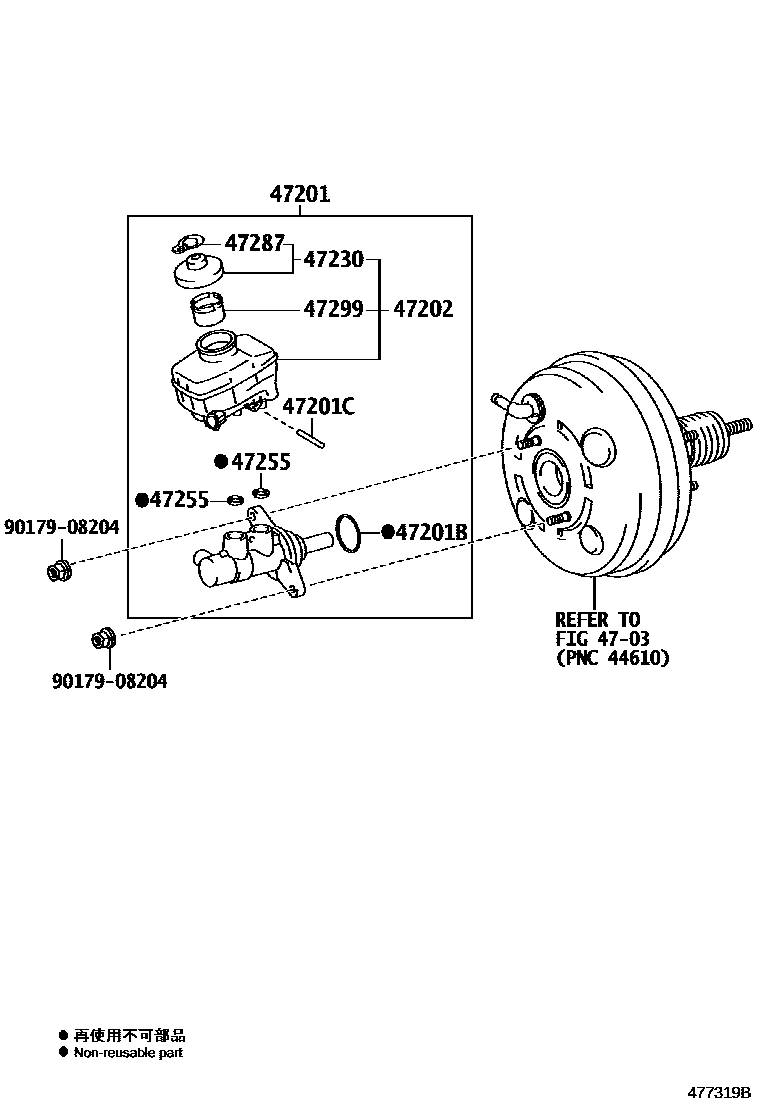 47201

47287

47230

47299

47202

47201C

●47255

●47255

●47201B

90179-08204

90179-08204

REFER TO
FIG 47-03
(PNC 44610)

● 再使用不可部品
● Non-reusable part

477319B