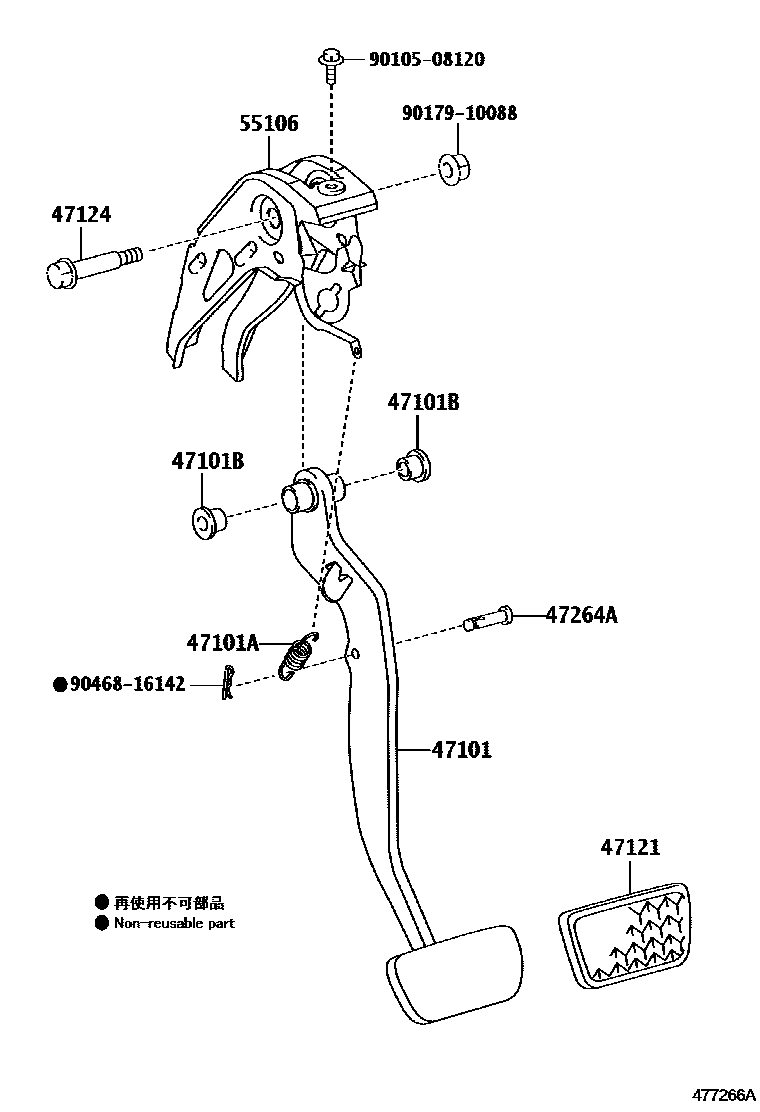 90105-08120

55106

90179-10088

47124

47101B

47101B

47264A

47101A

●90468-16142

47101

47121

● 再使用不可部品
● Non-reusable part

477266A