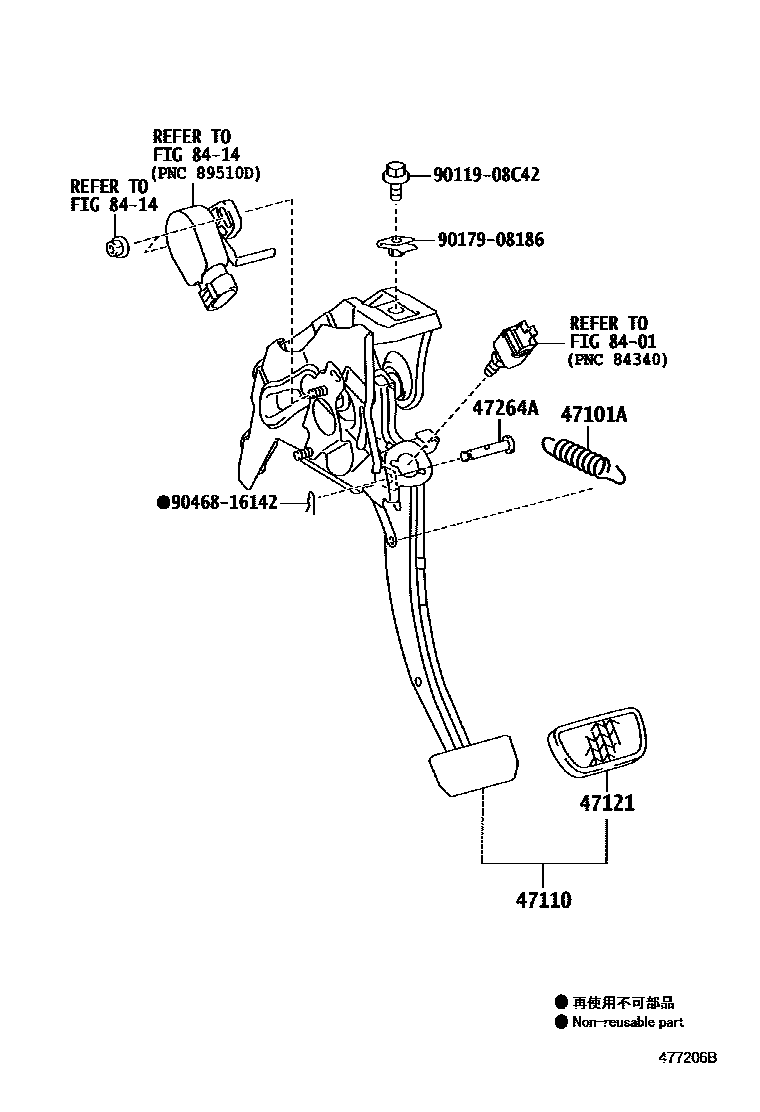 REFER TO
FIG 84-14
(PNC 89510D)

REFER TO
FIG 84-14

90119-08C42

90179-08186

REFER TO
FIG 84-01
(PNC 84340)

47264A

47101A

●90468-16142

47121

47110

● 再使用不可部品
● Non-reusable part

477206B