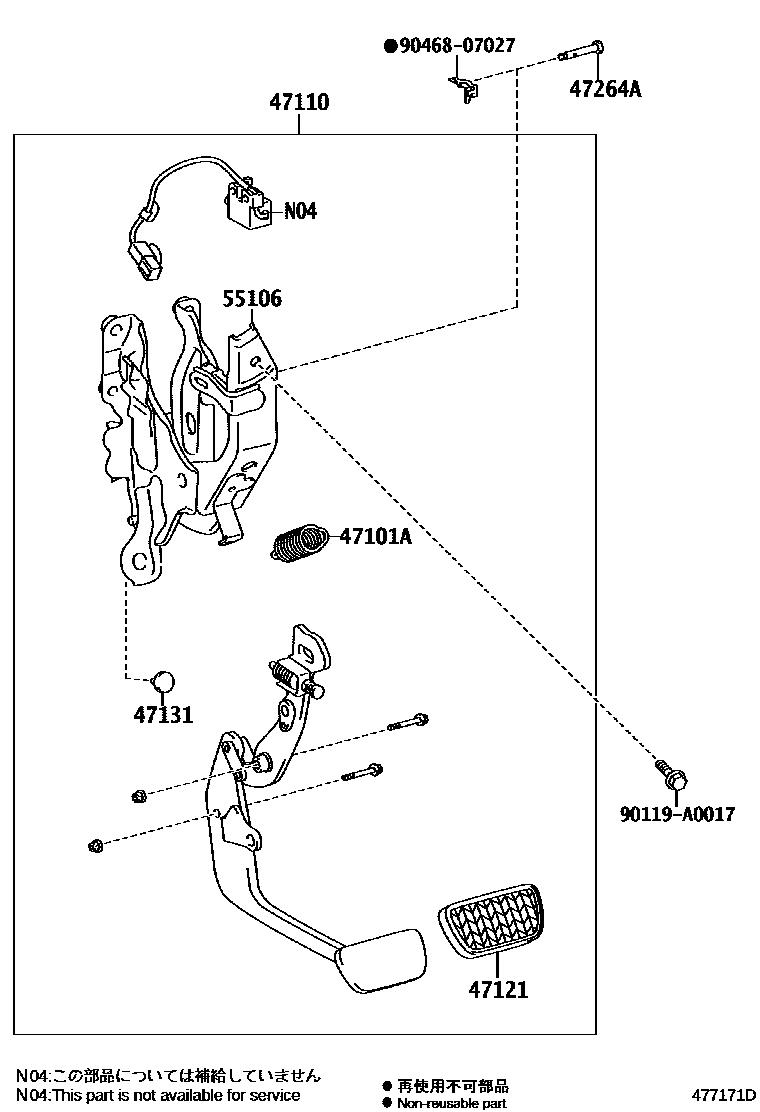 ●90468-07027
47264A
47110
N04
55106
47101A
47131
90119-A0017
47121

N04:この部品については補給していません
N04:This part is not available for service
● 再使用不可部品
● Non-reusable part
477171D