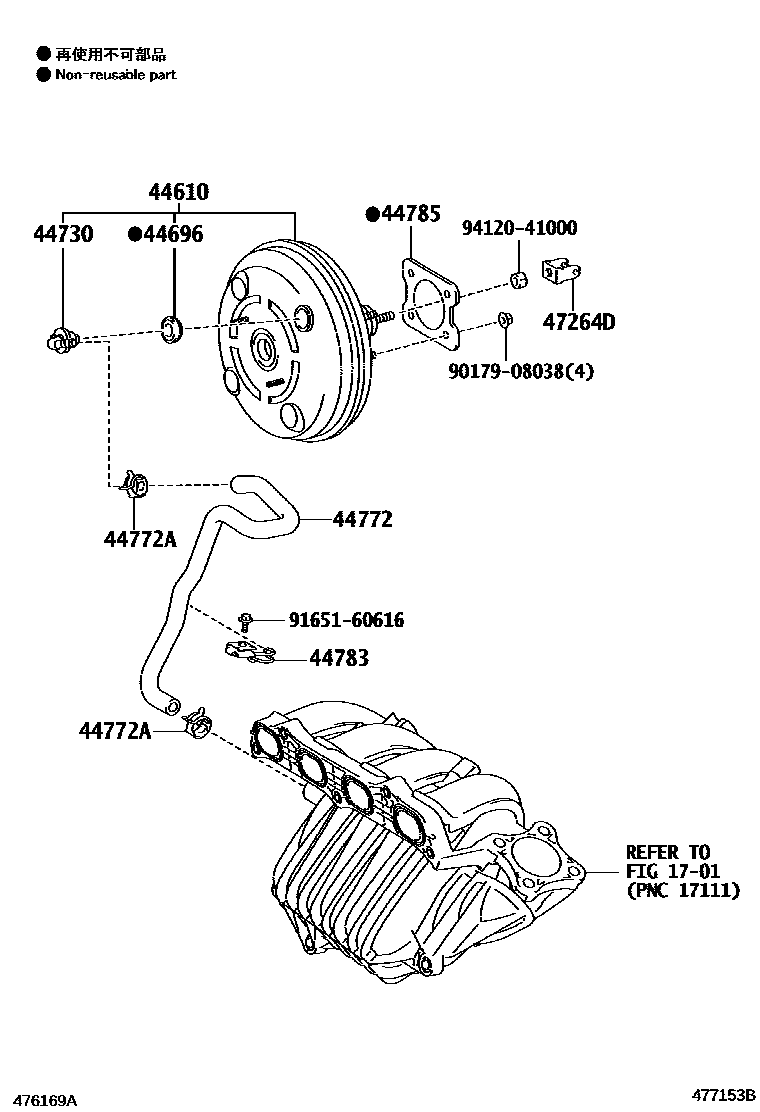 ● 再使用不可部品
● Non-reusable part

44610
44730
●44696
●44785
94120-41000
47264D
90179-08038(4)
44772A
44772
91651-60616
44783
44772A
REFER TO FIG 17-01 (PNC 17111)

476169A
477153B