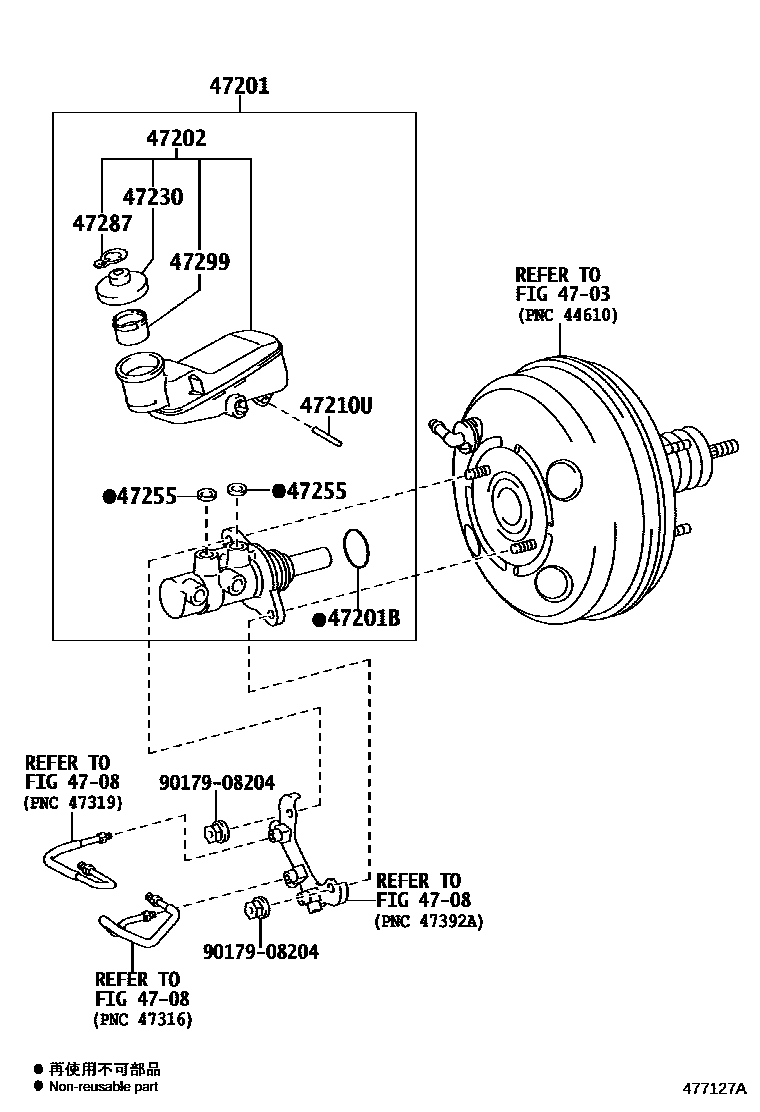 47201

47202

47230

47287

47299

REFER TO
FIG 47-03
(PNC 44610)

47210U

●47255

●47255

●47201B

REFER TO
FIG 47-08
(PNC 47319)

90179-08204

REFER TO
FIG 47-08
(PNC 47392A)

90179-08204

REFER TO
FIG 47-08
(PNC 47316)

● 再使用不可部品
● Non-reusable part

477127A