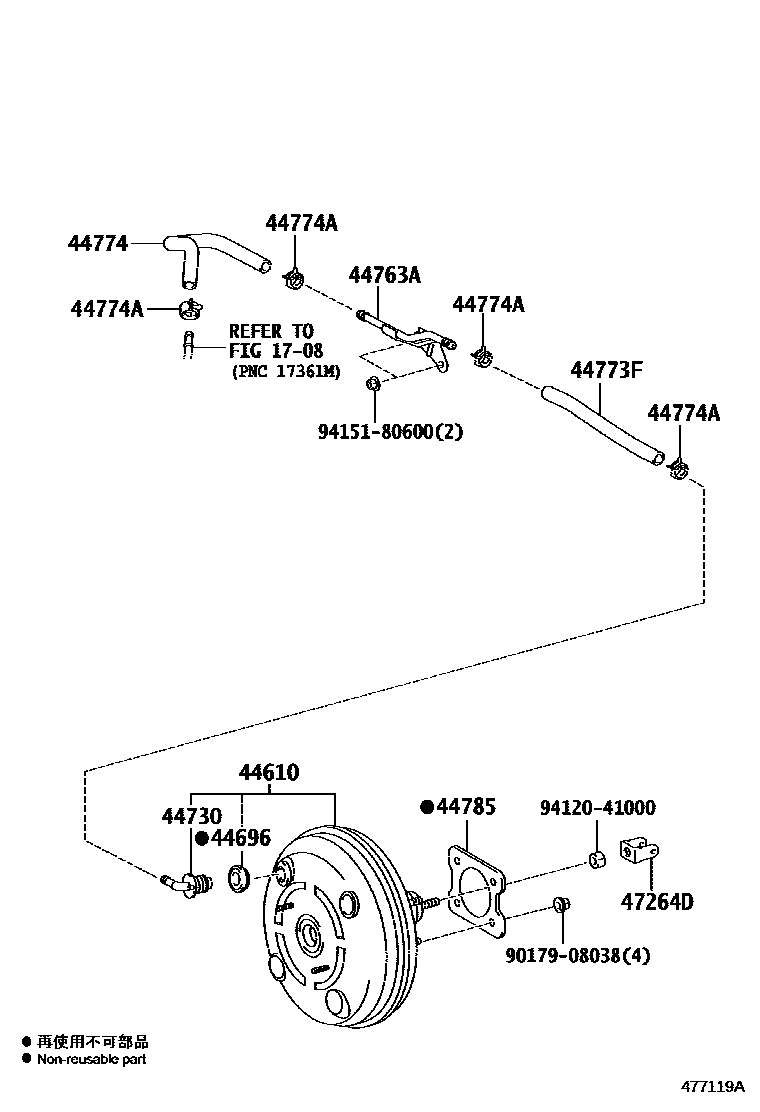 44774
44774A
44774A
REFER TO
FIG 17-08
(PNC 17361M)
44763A
44774A
94151-80600(2)
44773F
44774A

44610
44730
●44696
●44785
94120-41000
47264D
90179-08038(4)

● 再使用不可部品
● Non-reusable part

477119A