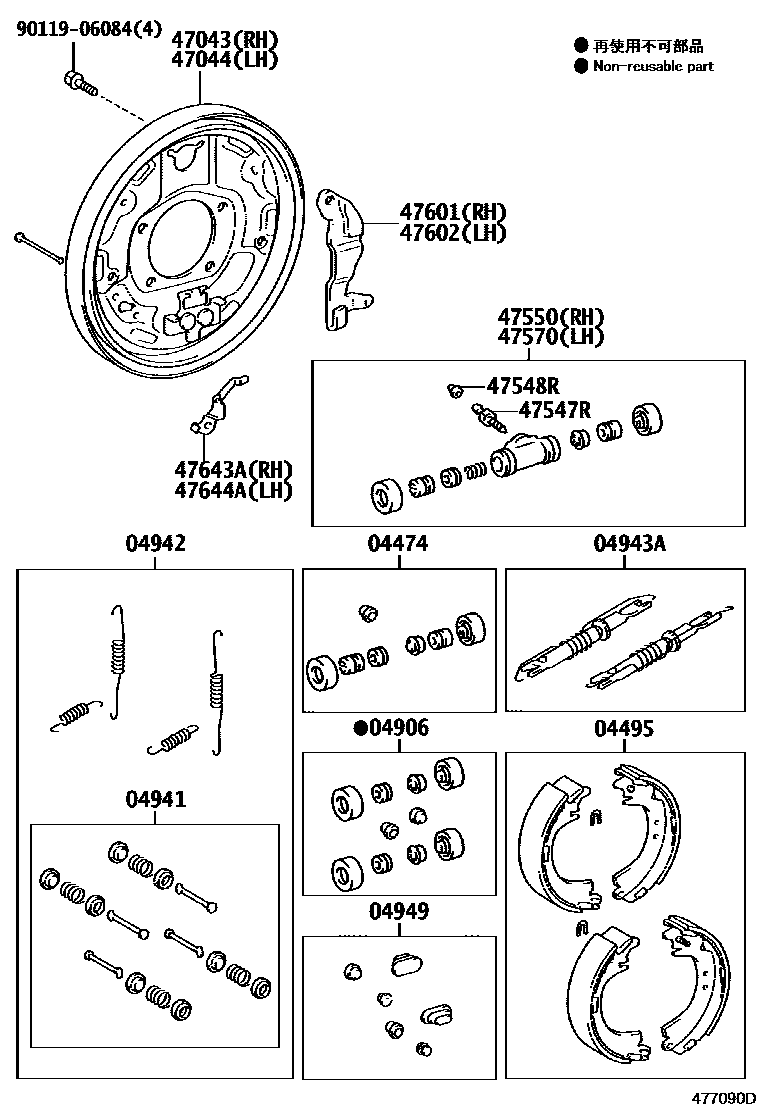 90119-06084(4)

47043(RH)
47044(LH)

● 再使用不可部品
● Non-reusable part

47601(RH)
47602(LH)

47550(RH)
47570(LH)

47548R

47547R

47643A(RH)
47644A(LH)

04942

04474

04943A

●04906

04495

04941

04949

477090D