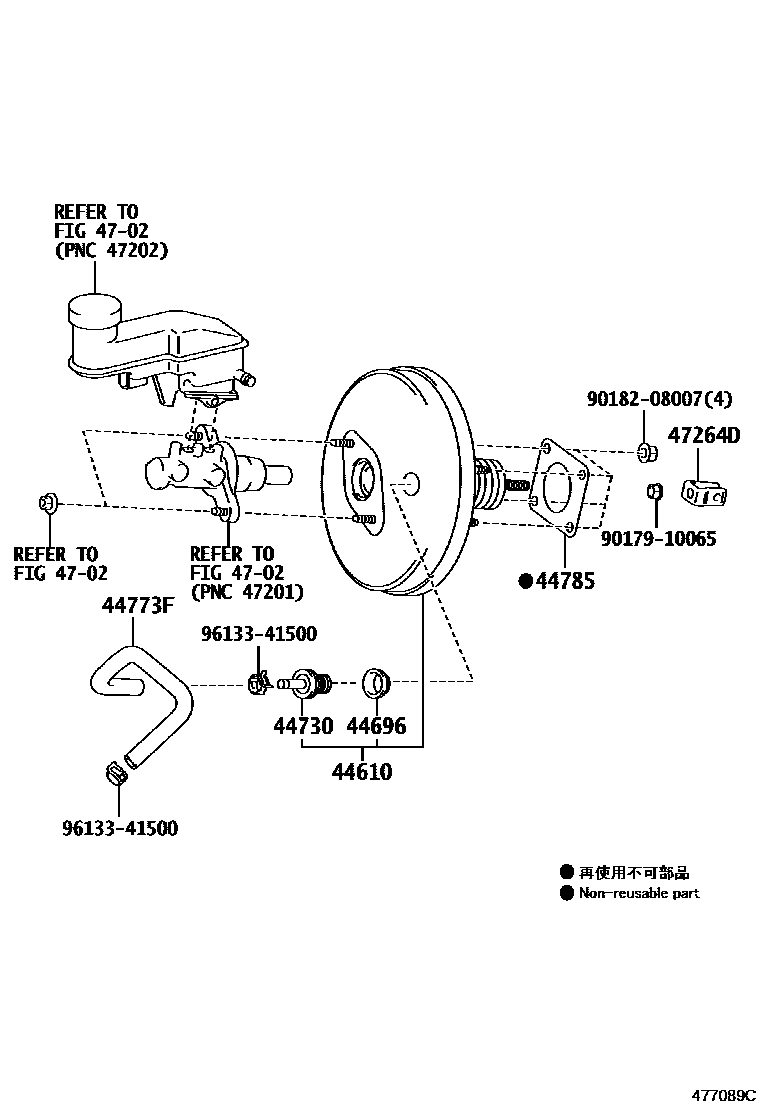 REFER TO
FIG 47-02
(PNC 47202)

90182-08007(4)

47264D

90179-10065

●44785

REFER TO
FIG 47-02

REFER TO
FIG 47-02
(PNC 47201)

44773F

96133-41500

44730 44696

44610

96133-41500

● 再使用不可部品
● Non-reusable part

477089C