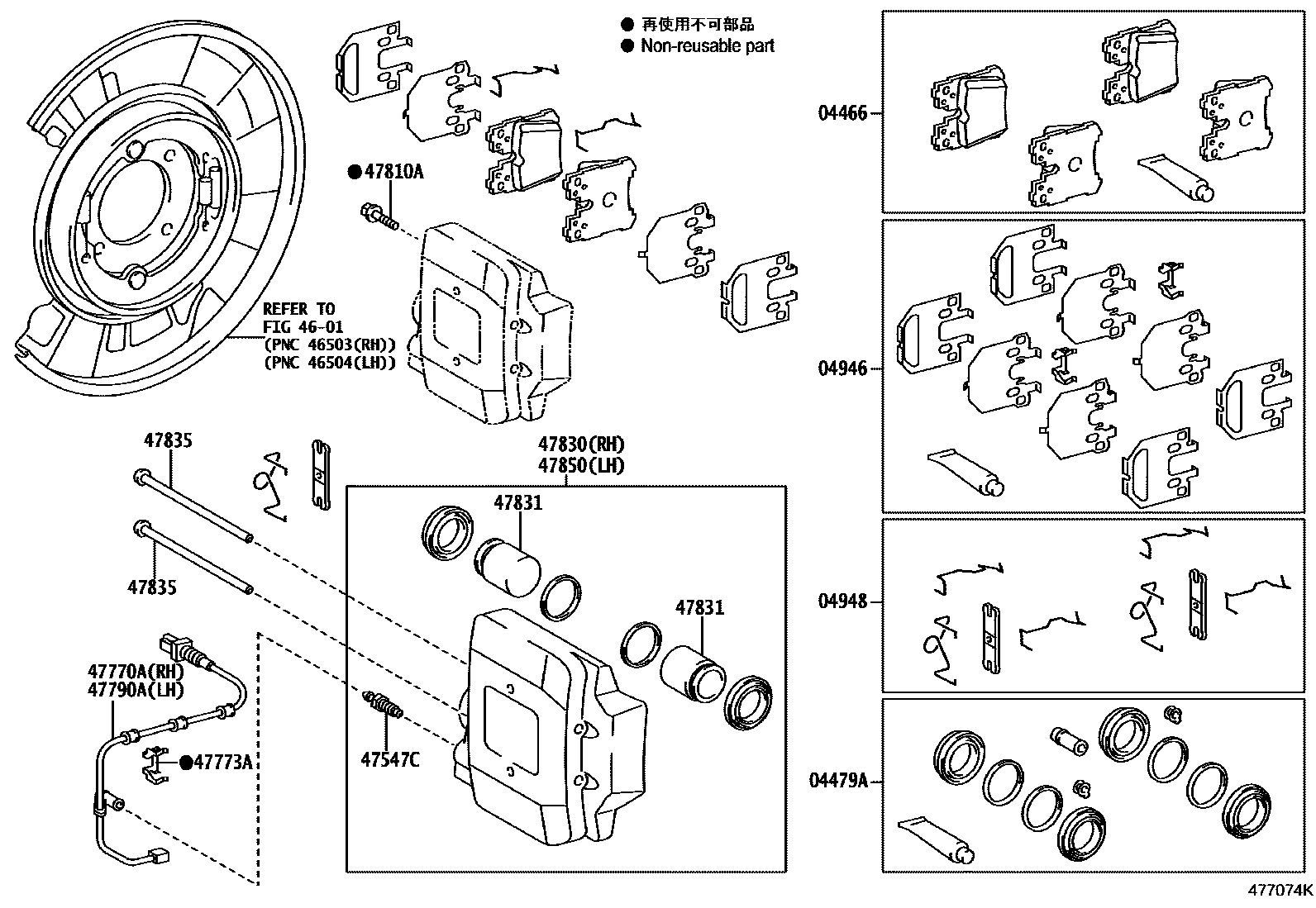 ● 再使用不可部品
● Non-reusable part

●47810A

REFER TO
FIG 46-01
(PNC 46503(RH))
(PNC 46504(LH))

47835

47835

47830(RH)
47850(LH)

47831

47831

47770A(RH)
47790A(LH)

●47773A

47547C

04466

04946

04948

04479A

477074K