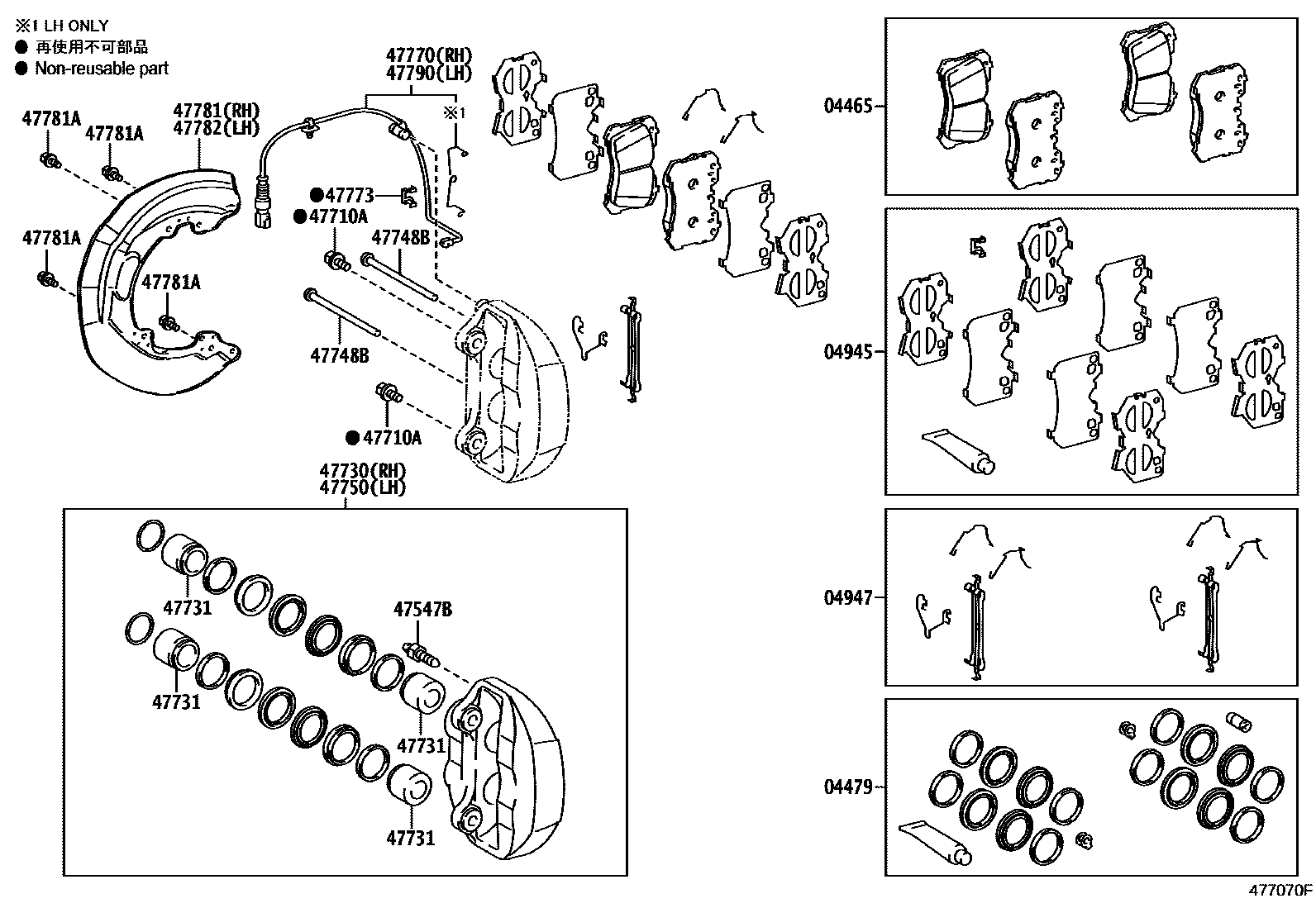 ※1 LH ONLY
● 再使用不可部品
● Non-reusable part

47781A
47781A
47781(RH)
47782(LH)
47770(RH)
47790(LH)
※1
47781A
47781A
●47773
●47710A
47748B
47748B
●47710A
47730(RH)
47750(LH)
47731
47547B
47731
47731
47731

04465
04945
04947
04479

477070F