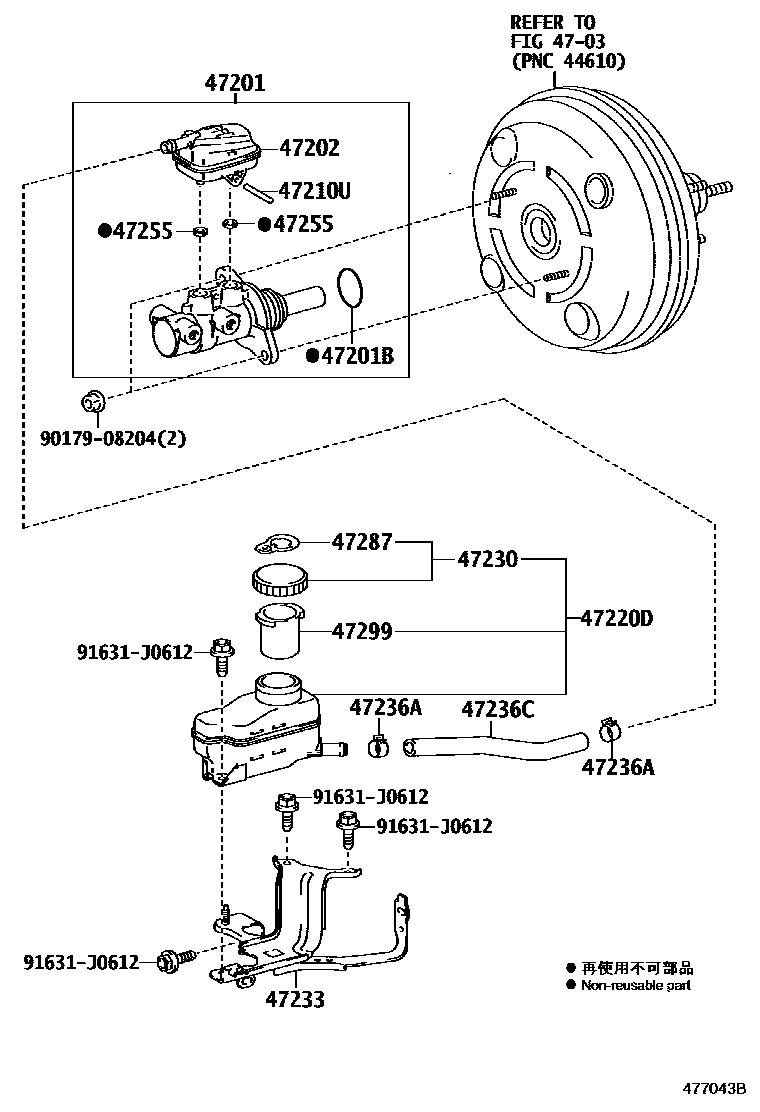 REFER TO
FIG 47-03
(PNC 44610)

47201

47202

47210U

●47255

●47255

●47201B

90179-08204(2)

47287

47230

47220D

47299

91631-J0612

47236A

47236C

47236A

91631-J0612

91631-J0612

91631-J0612

47233

● 再使用不可部品
● Non-reusable part

477043B