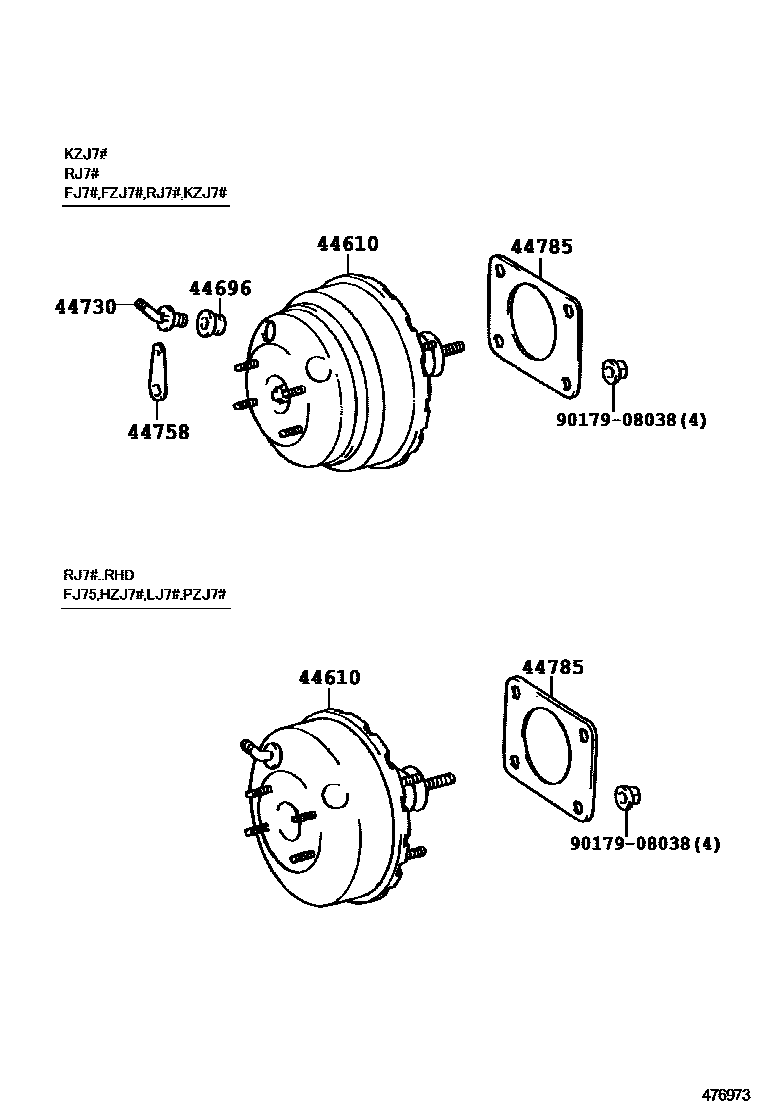 KZJ7#
RJ7#
FJ7#,FZJ7#,RJ7#,KZJ7#

44610
44785
44730
44696
44758
90179-08038(4)

RJ7#..RHD
FJ75,HZJ7#,LJ7#,PZJ7#

44610
44785
90179-08038(4)

476973