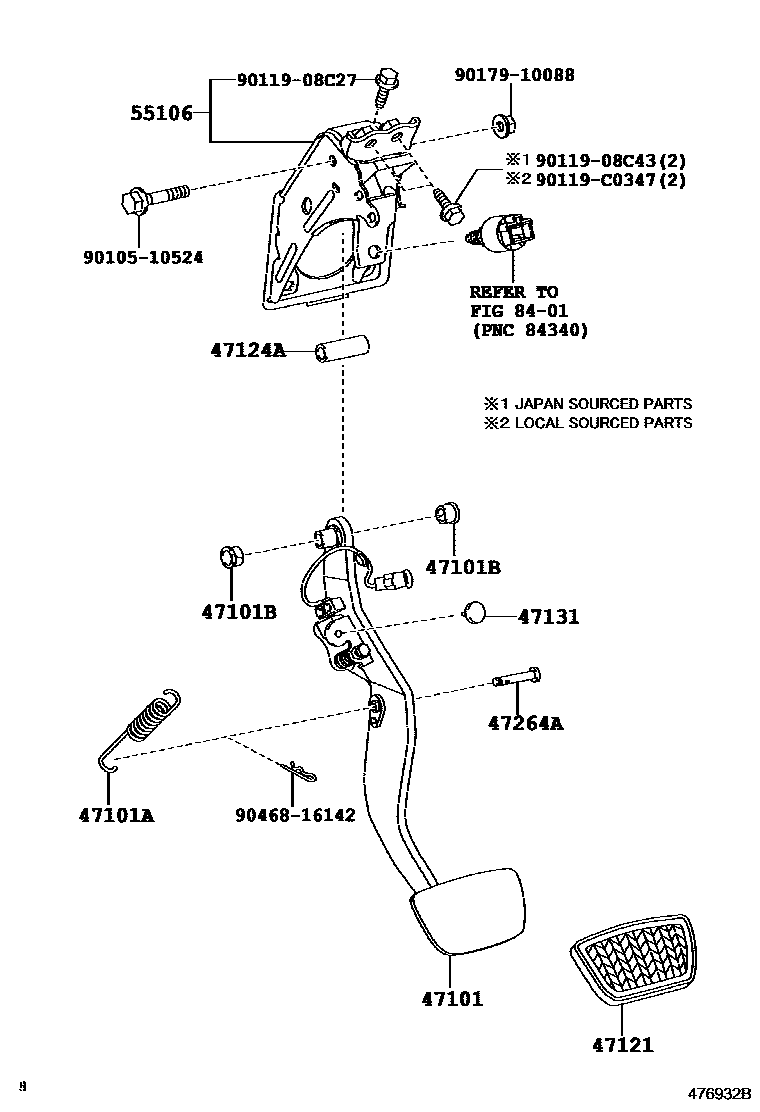 90119-08C27
90179-10088
55106
※1 90119-08C43(2)
※2 90119-C0347(2)
90105-10524
REFER TO
FIG 84-01
(PNC 84340)
47124A
※1 JAPAN SOURCED PARTS
※2 LOCAL SOURCED PARTS
47101B
47101B
47131
47264A
47101A
90468-16142
47101
47121
9
476932B