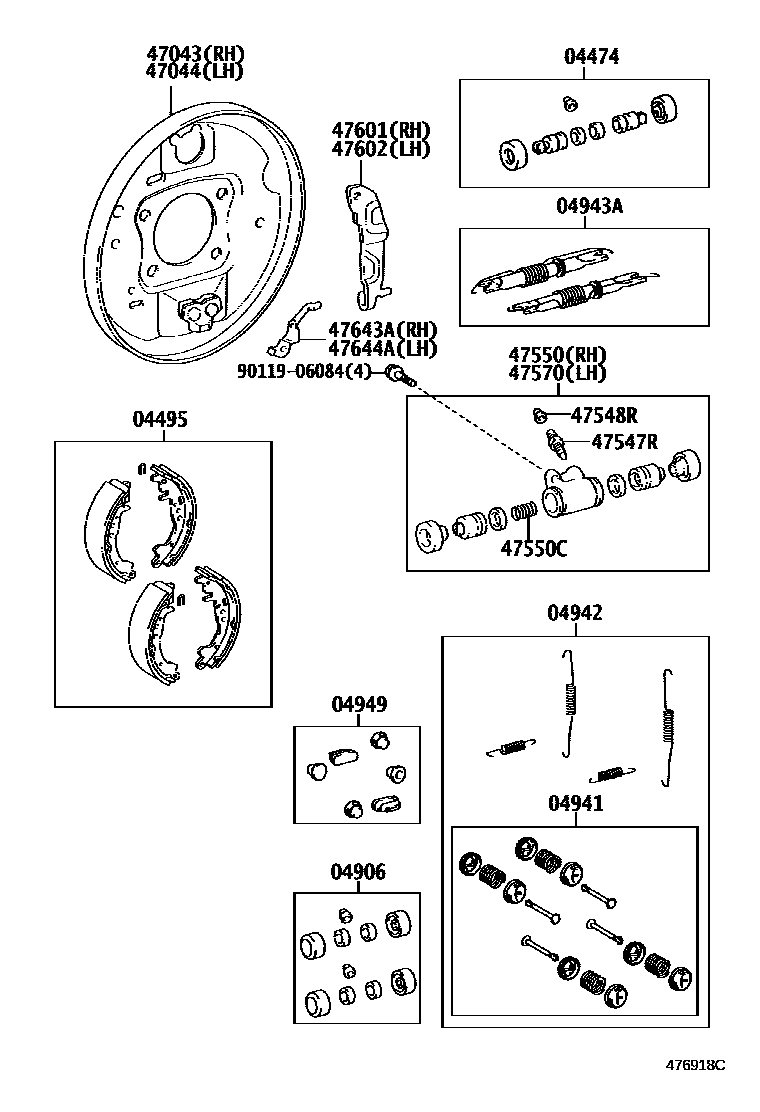 47043(RH)
47044(LH)

04474

47601(RH)
47602(LH)

04943A

47643A(RH)
47644A(LH)

90119-06084(4)

47550(RH)
47570(LH)

47548R

47547R

47550C

04495

04942

04949

04941

04906

476918C