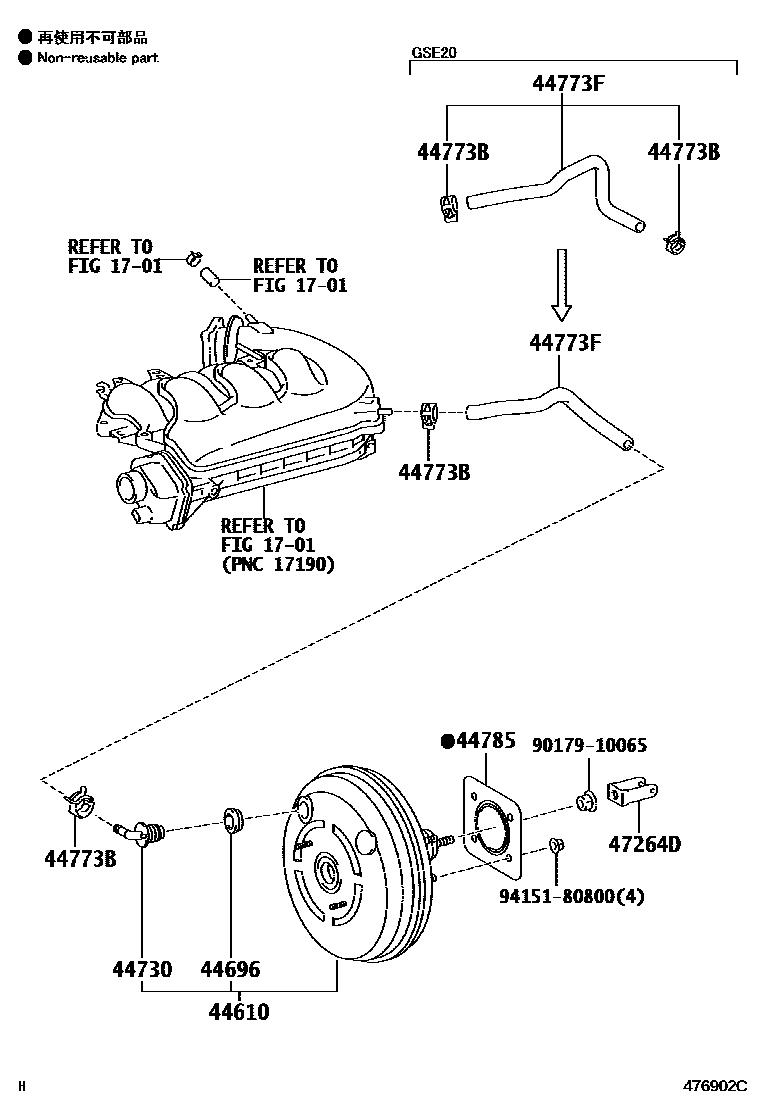 ● 再使用不可部品
● Non-reusable part

GSE20

44773F

44773B

44773B

REFER TO FIG 17-01

REFER TO FIG 17-01

44773F

44773B

REFER TO FIG 17-01 (PNC 17190)

●44785

90179-10065

47264D

94151-80800(4)

44773B

44730

44696

44610

H

476902C