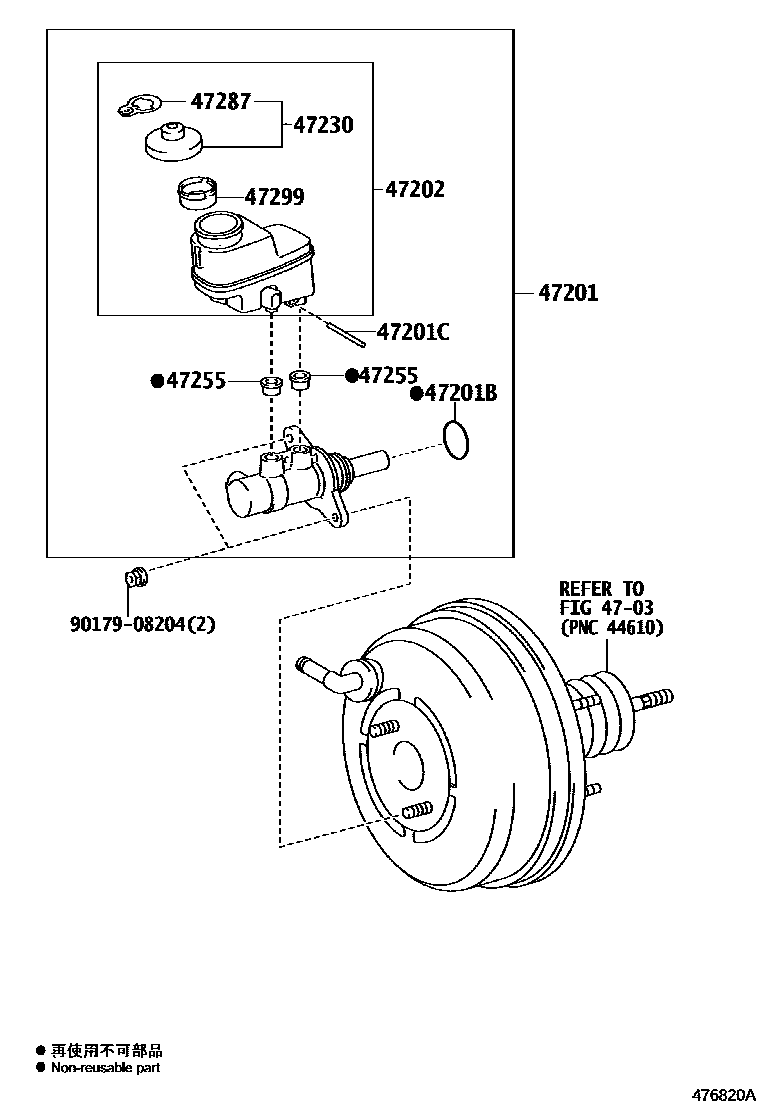 47287
47230
47299
47202
47201
47201C
●47255
●47255
●47201B
90179-08204(2)
REFER TO
FIG 47-03
(PNC 44610)

● 再使用不可部品
● Non-reusable part

476820A