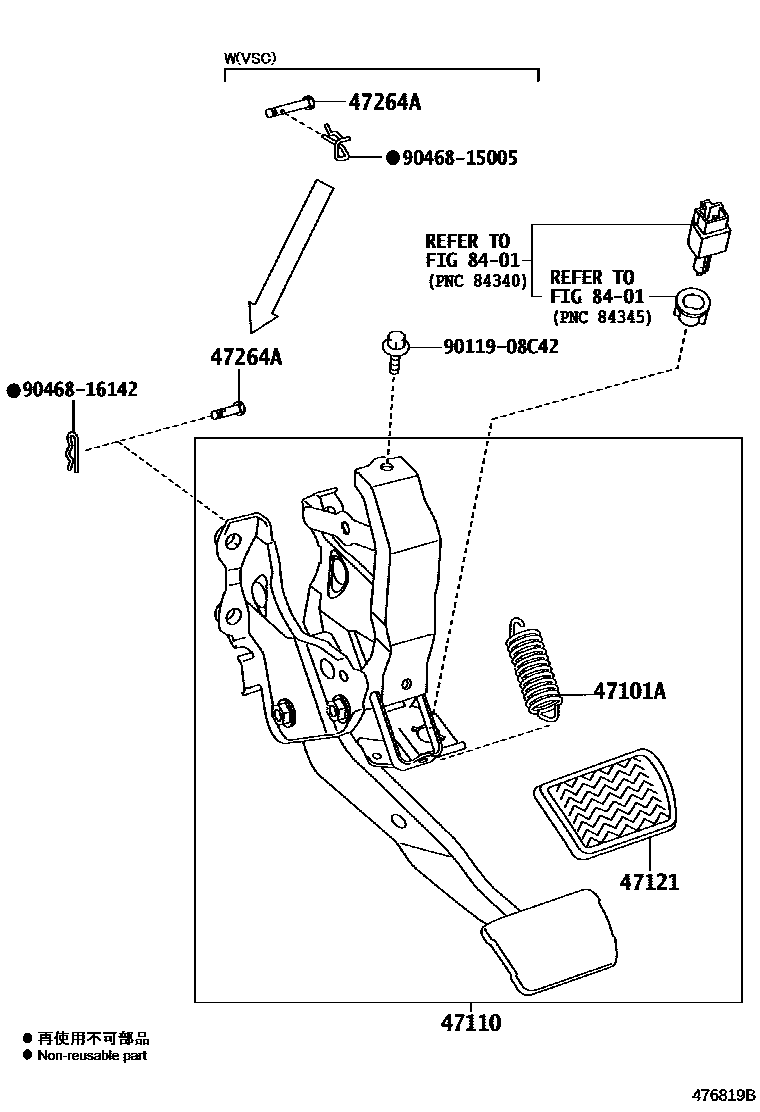 W(VSC)

47264A

●90468-15005

REFER TO
FIG 84-01
(PNC 84340)

REFER TO
FIG 84-01
(PNC 84345)

47264A

90119-08C42

●90468-16142

47101A

47121

47110

● 再使用不可部品
● Non-reusable part

476819B