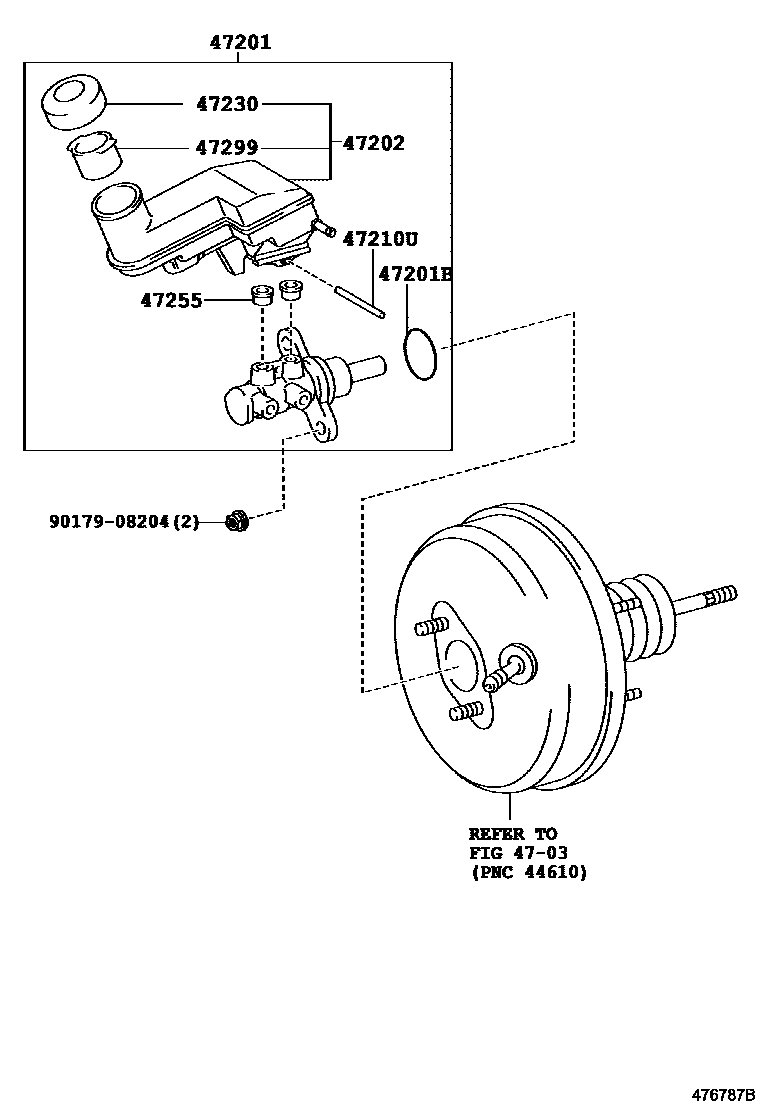 47201

47230

47299

47202

47210U

47201B

47255

90179-08204(2)

REFER TO
FIG 47-03
(PNC 44610)

476787B